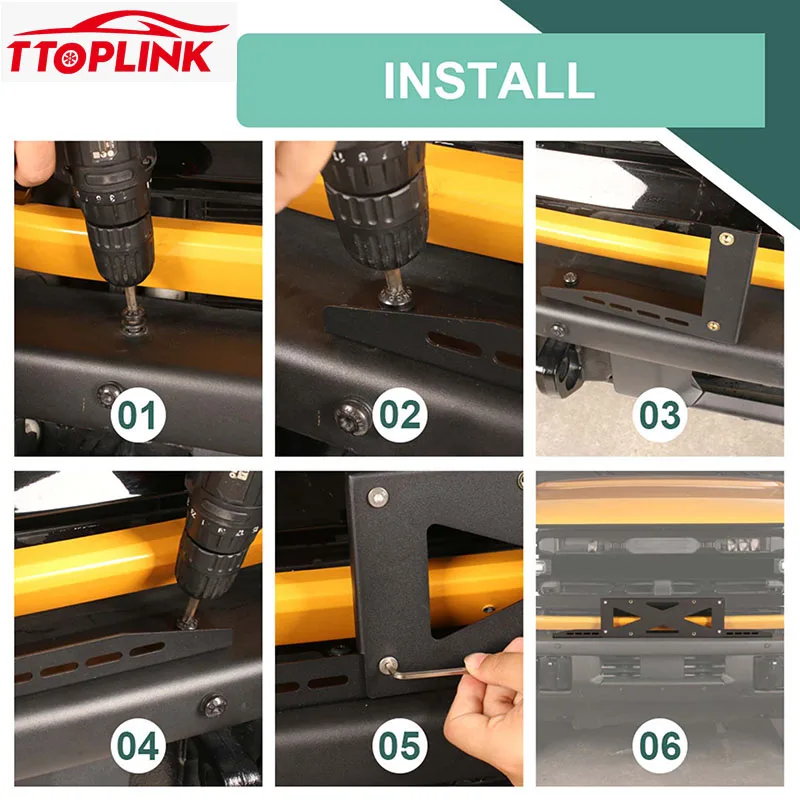 TTOPLINK

INSTALL

01

02

03

04

05

06