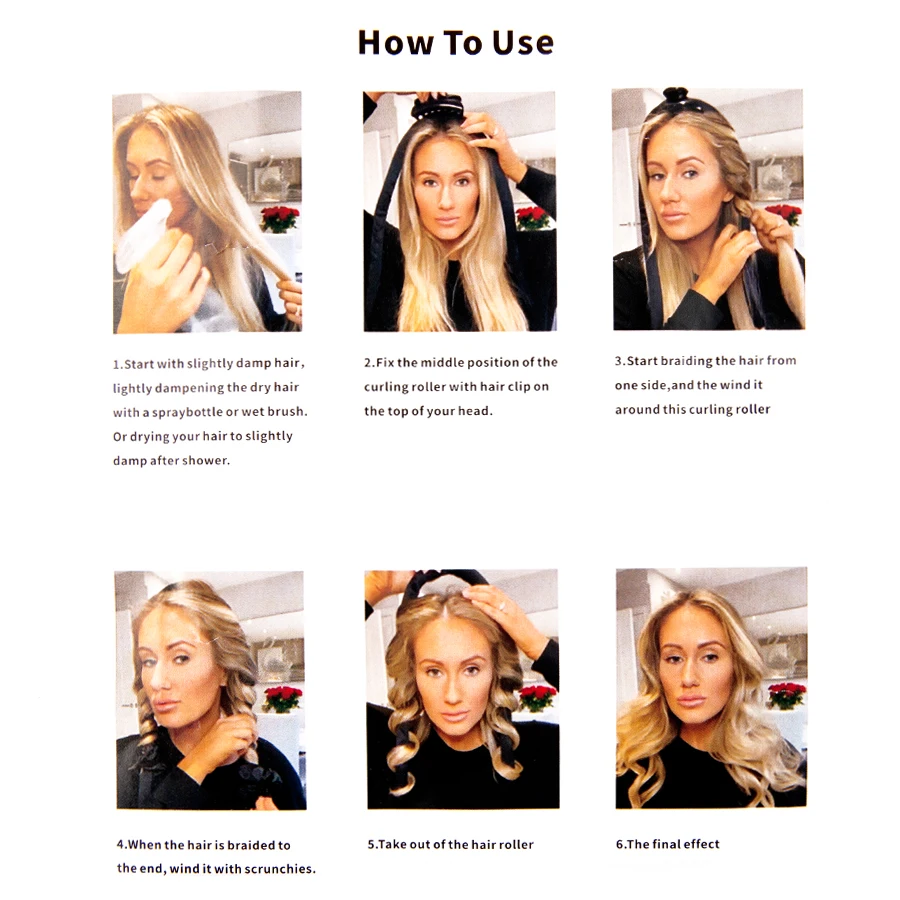 How To Use

1.Start with slightly damp hair, lightly dampening the dry hair with a spraybottle or wet brush. Or drying your hair to slightly damp after shower.

2.Fix the middle position of the curling roller with hair clip on the top of your head.

3.Start braiding the hair from one side,and the wind it around this curling roller

4.When the hair is braided to the end, wind it with scrunchies.

5.Take out of the hair roller

6.The final effect