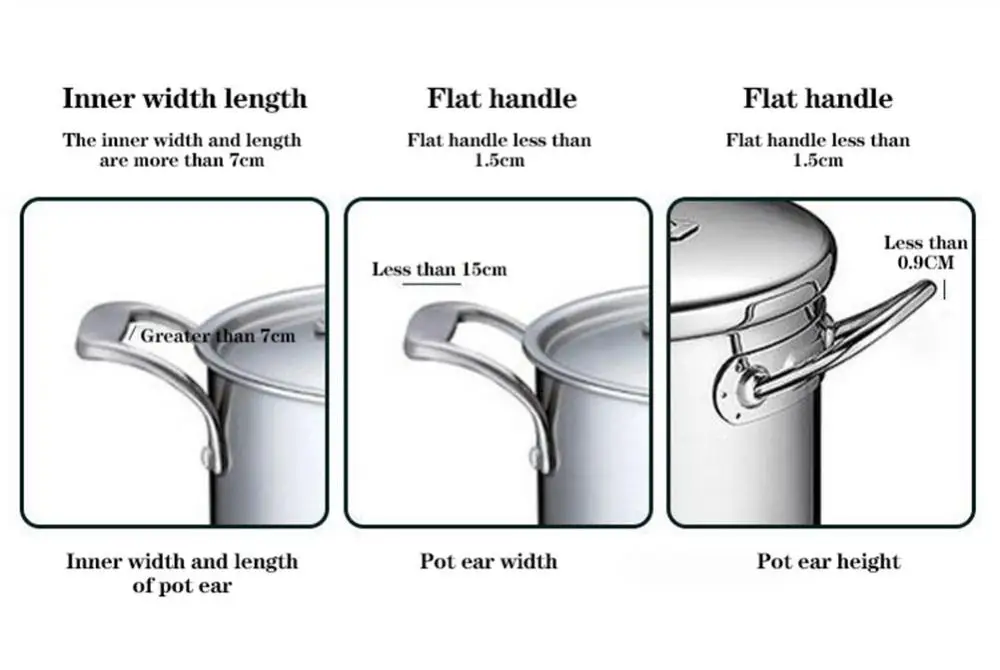 Inner width length

The inner width and length are more than 7cm

Greater than 7cm

Inner width and length of pot ear

Flat handle

Flat handle less than 1.5cm

Less than 15cm

Pot ear width

Flat handle

Flat handle less than 1.5cm

Less than 0.9CM

Pot ear height