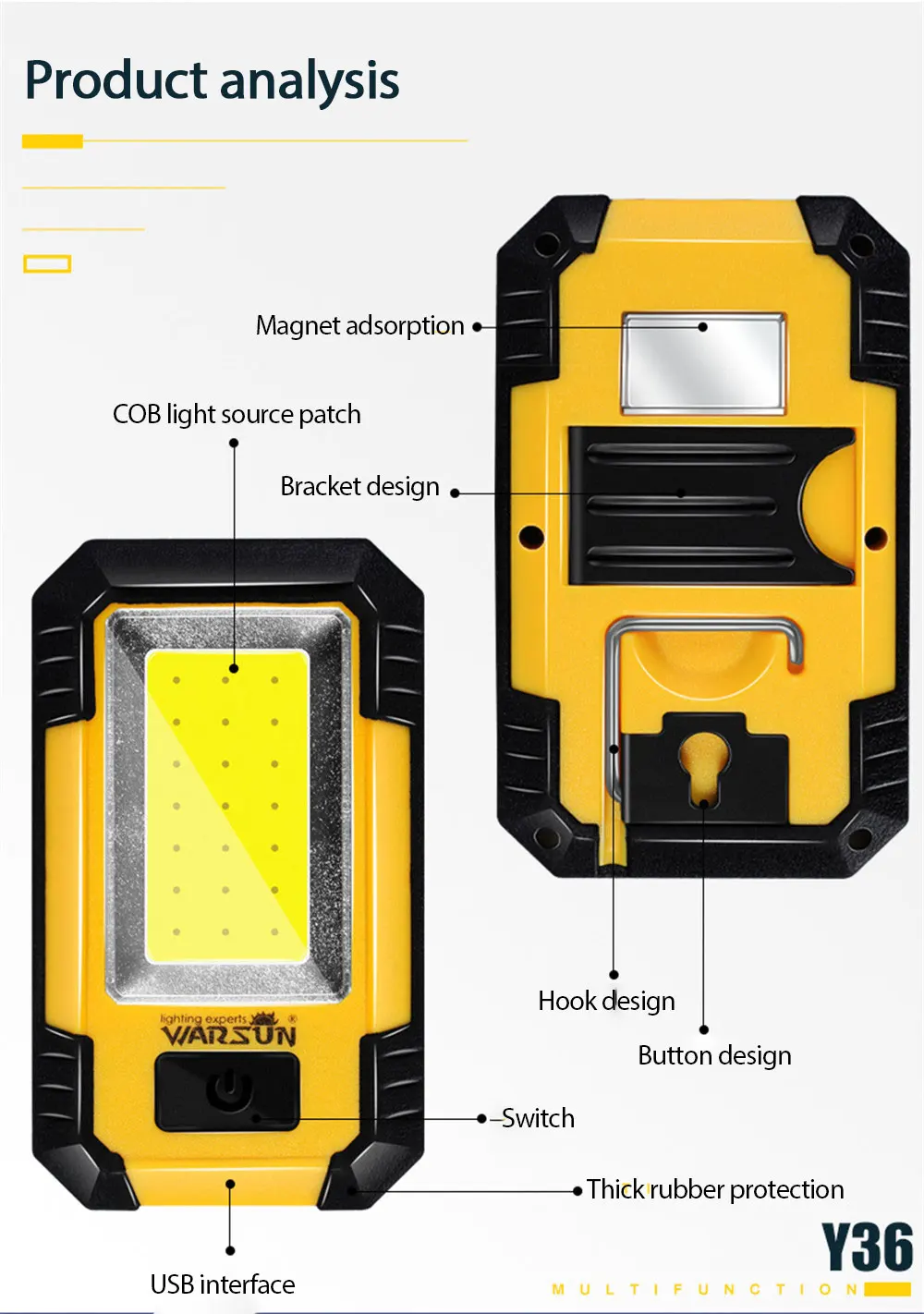 Product analysis

Magnet adsorption

COB light source patch

Bracket design

lighting experts
WARSUN

Hook design

Button design

Switch

Thick rubber protection

USB interface

Y36

MULTIFUNCTION