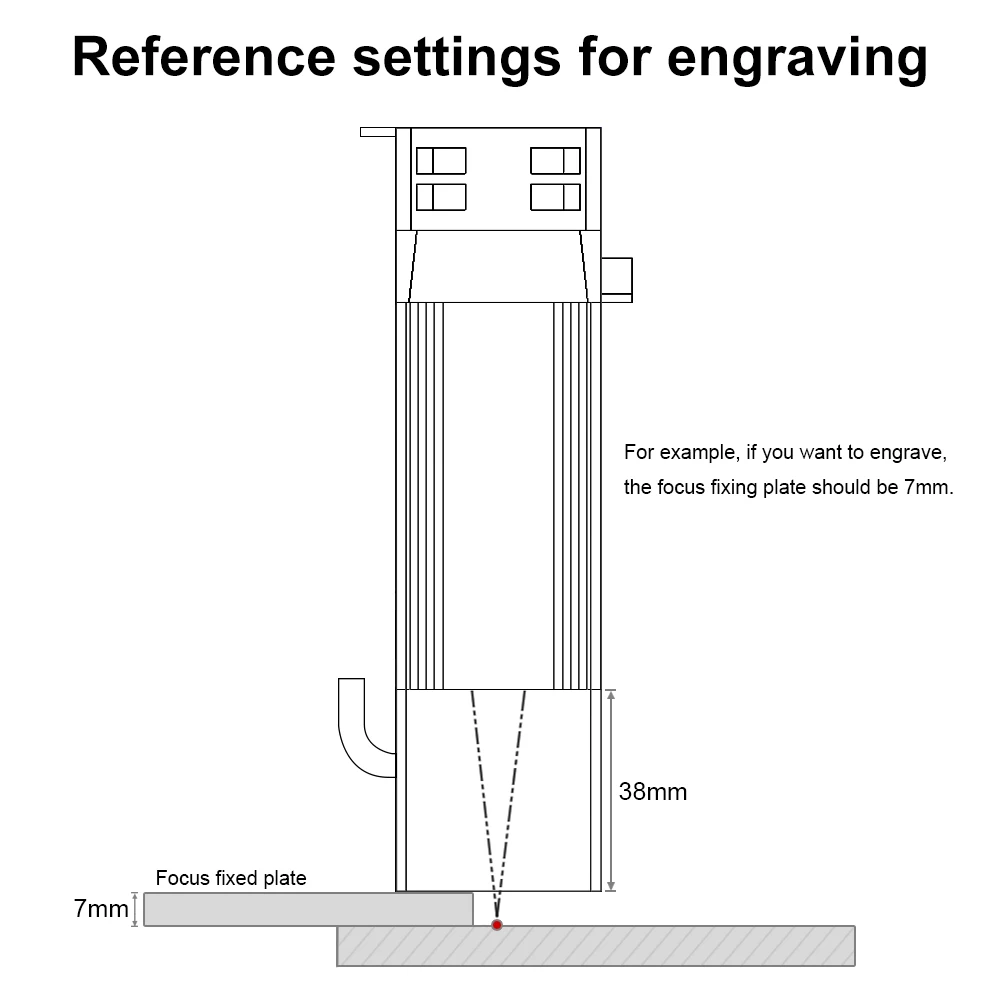 Reference settings for engraving

For example, if you want to engrave, the focus fixing plate should be 7mm.

38mm

Focus fixed plate

7mm