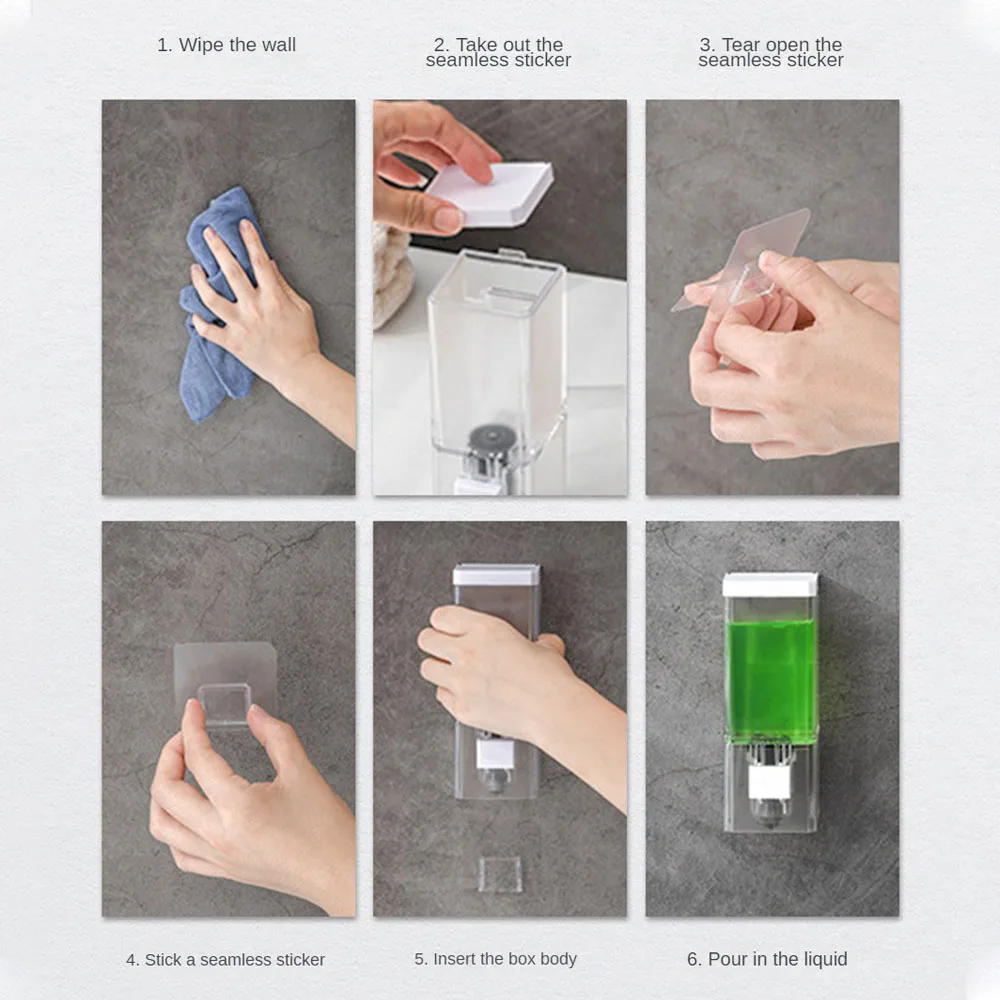 1. Wipe the wall

2. Take out the seamless sticker

3. Tear open the seamless sticker

4. Stick a seamless sticker

5. Insert the box body

6. Pour in the liquid