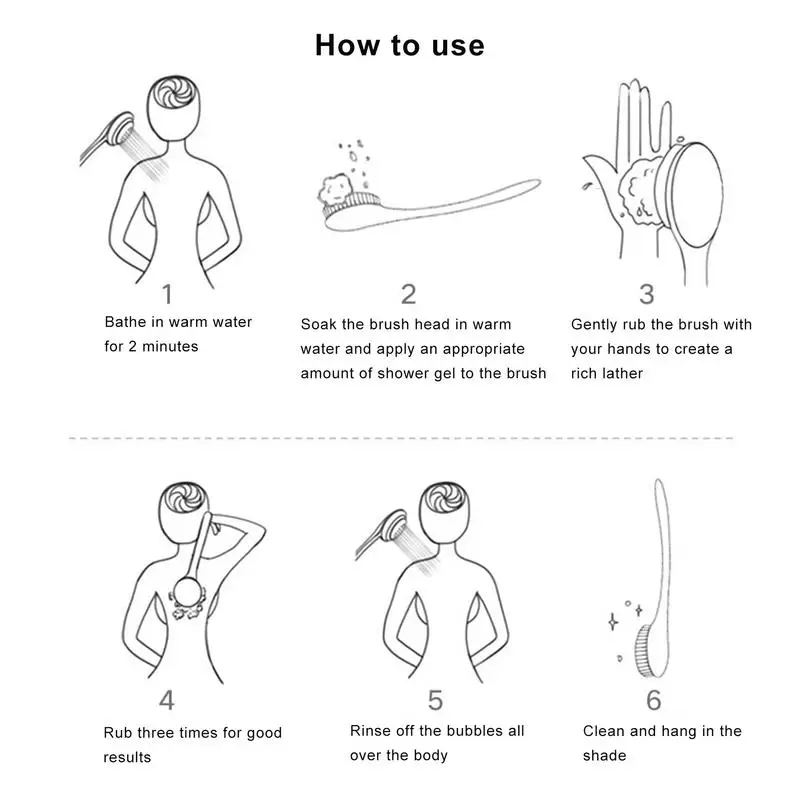 How to use

1

Bathe in warm water for 2 minutes

2

Soak the brush head in warm water and apply an appropriate amount of shower gel to the brush

3

Gently rub the brush with your hands to create a rich lather

4

Rub three times for good results

5

Rinse off the bubbles all over the body

6

Clean and hang in the shade