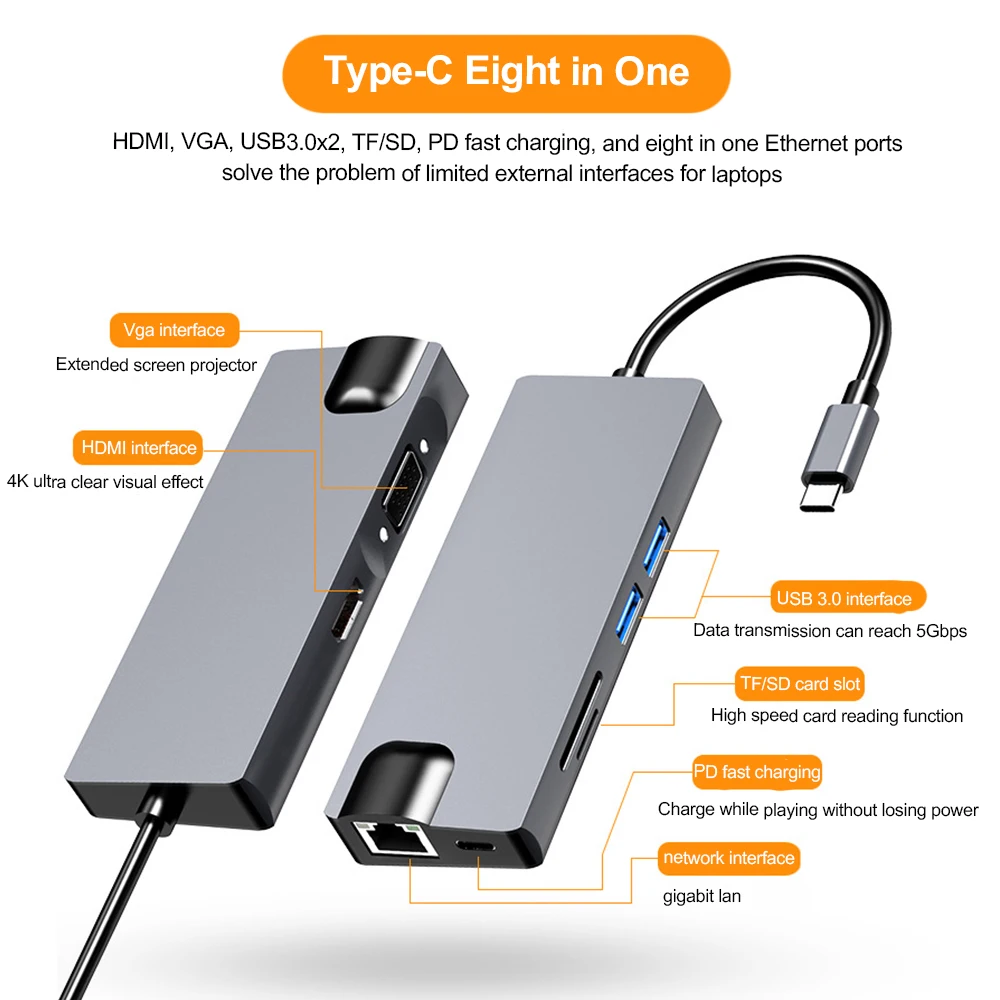 Type-C Eight in One

HDMI, VGA, USB3.0x2, TF/SD, PD fast charging, and eight in one Ethernet ports solve the problem of limited external interfaces for laptops

Vga interface
Extended screen projector

HDMI interface
4K ultra clear visual effect

USB 3.0 interface
Data transmission can reach 5Gbps

TF/SD card slot
High speed card reading function

PD fast charging
Charge while playing without losing power

network interface
gigabit lan