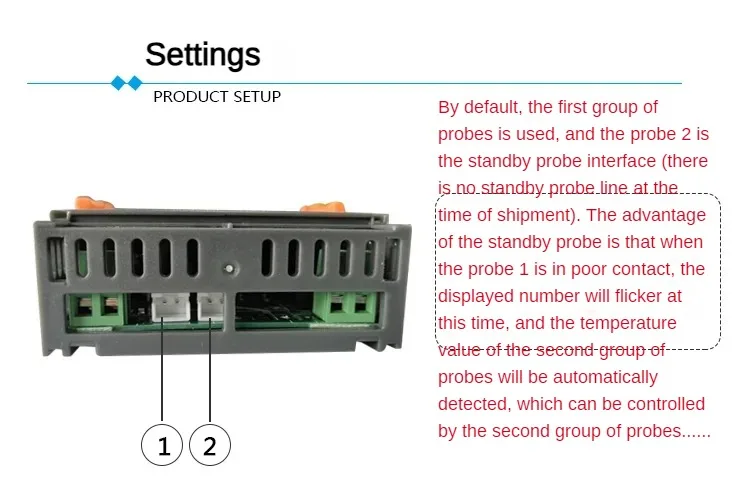 Settings

PRODUCT SETUP

By default, the first group of probes is used, and the probe 2 is the standby probe interface (there is no standby probe line at the time of shipment). The advantage of the standby probe is that when the probe 1 is in poor contact, the displayed number will flicker at this time, and the temperature value of the second group of probes will be automatically detected, which can be controlled by the second group of probes......

1

2