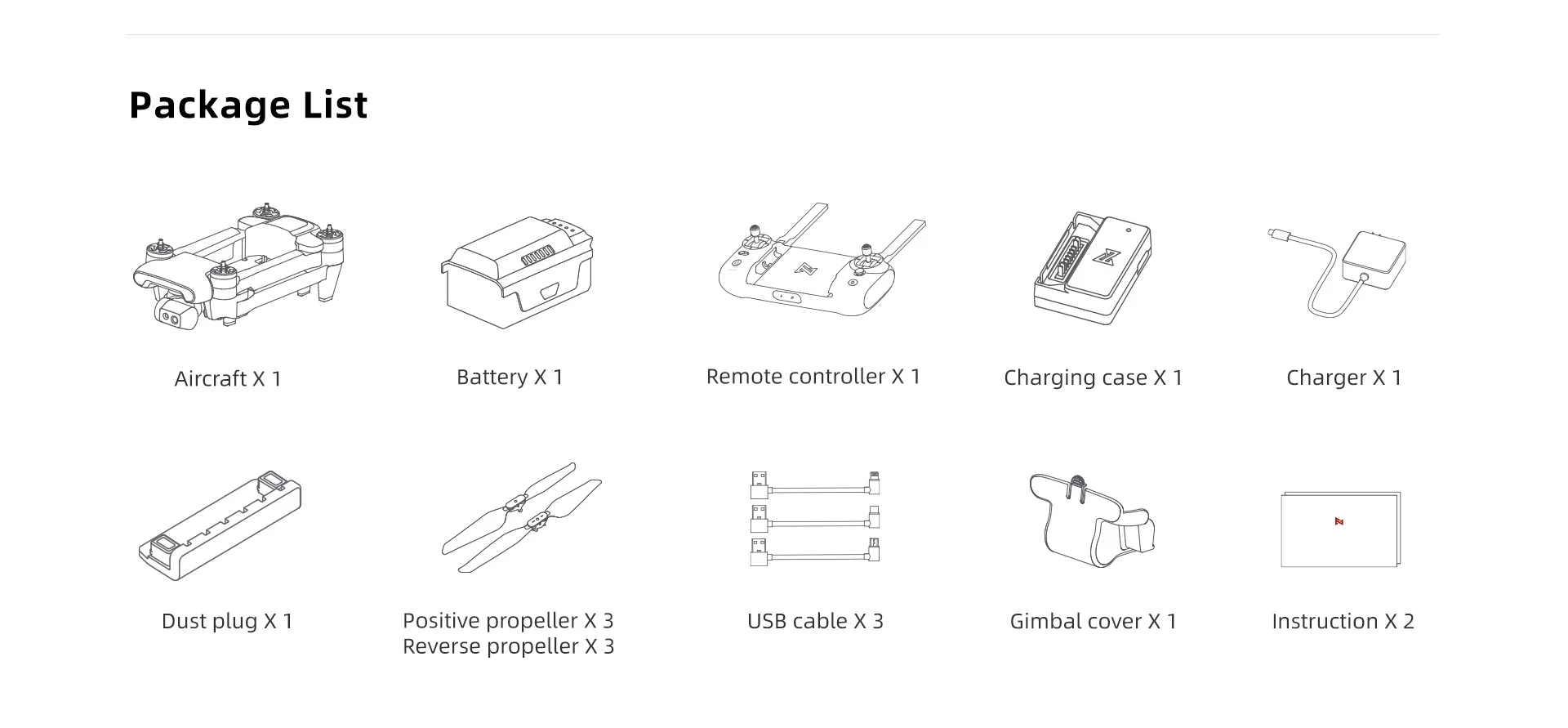 Package List

Aircraft X 1

Battery X 1

Remote controller X 1

Charging case X 1

Charger X 1

Dust plug X 1

Positive propeller X 3
Reverse propeller X 3

USB cable X 3

Gimbal cover X 1

Instruction X 2