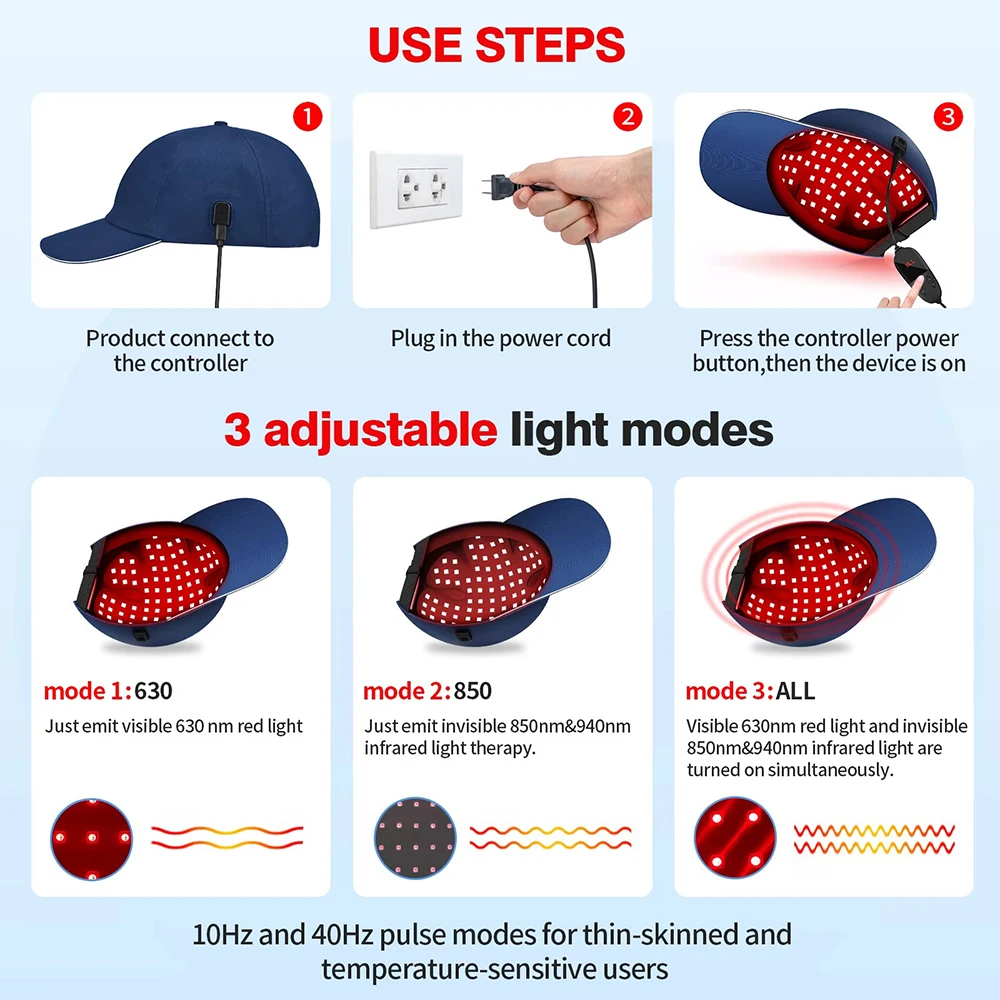 USE STEPS

1

Product connect to the controller

2

Plug in the power cord

3

Press the controller power button,then the device is on

3 adjustable light modes

mode 1:630

Just emit visible 630 nm red light

mode 2:850

Just emit invisible 850nm&940nm infrared light therapy.

mode 3:ALL

Visible 630nm red light and invisible 850nm&940nm infrared light are turned on simultaneously.

10Hz and 40Hz pulse modes for thin-skinned and temperature-sensitive users