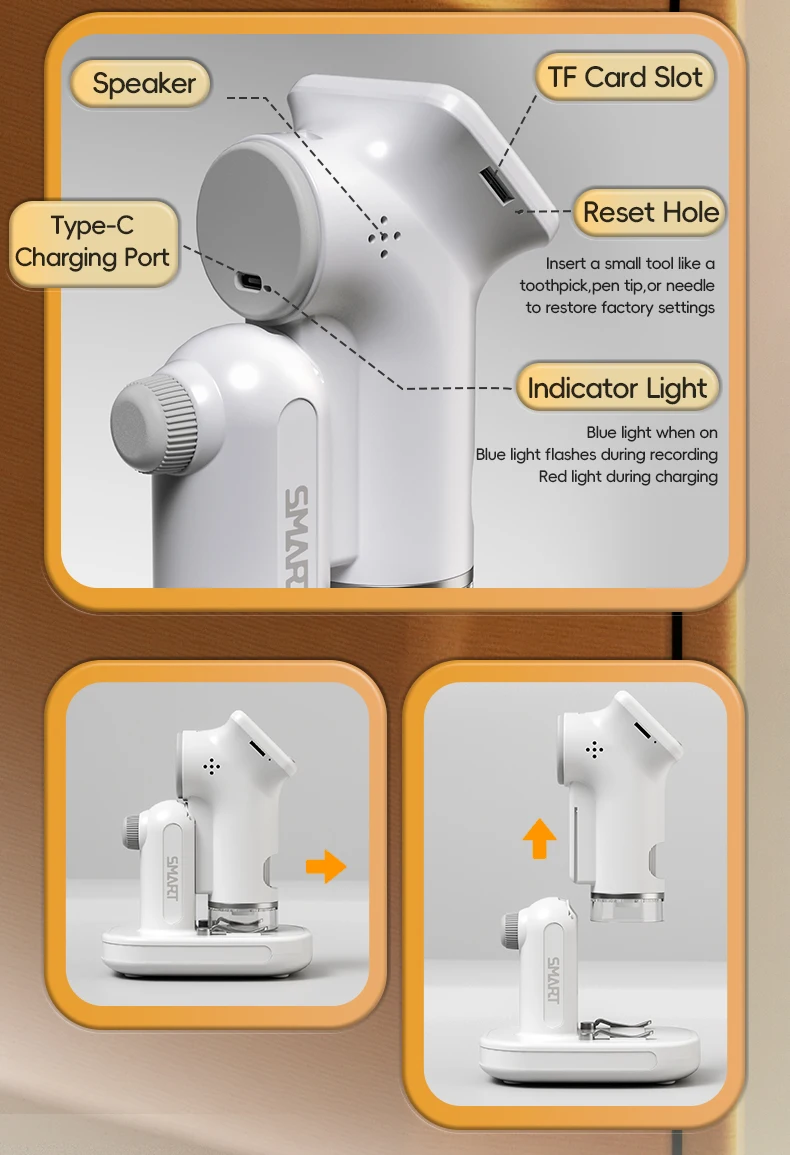 Speaker

TF Card Slot

Type-C Charging Port

Reset Hole

Insert a small tool like a toothpick,pen tip,or needle to restore factory settings

Indicator Light

Blue light when on
Blue light flashes during recording
Red light during charging

SMART

SMART

SMART