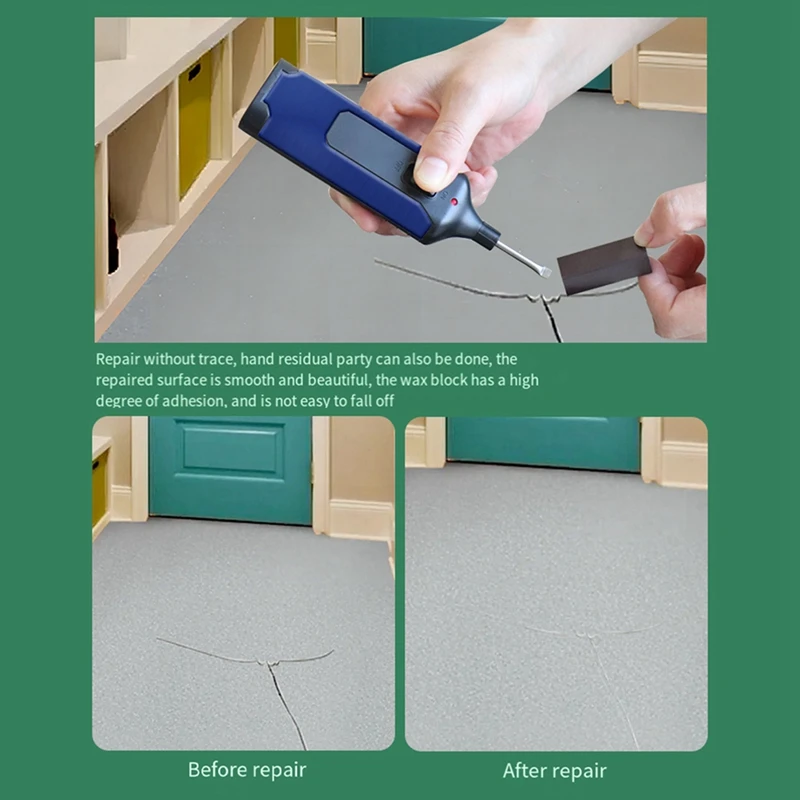 Repair without trace, hand residual party can also be done, the repaired surface is smooth and beautiful, the wax block has a high degree of adhesion, and is not easy to fall off

Before repair

After repair