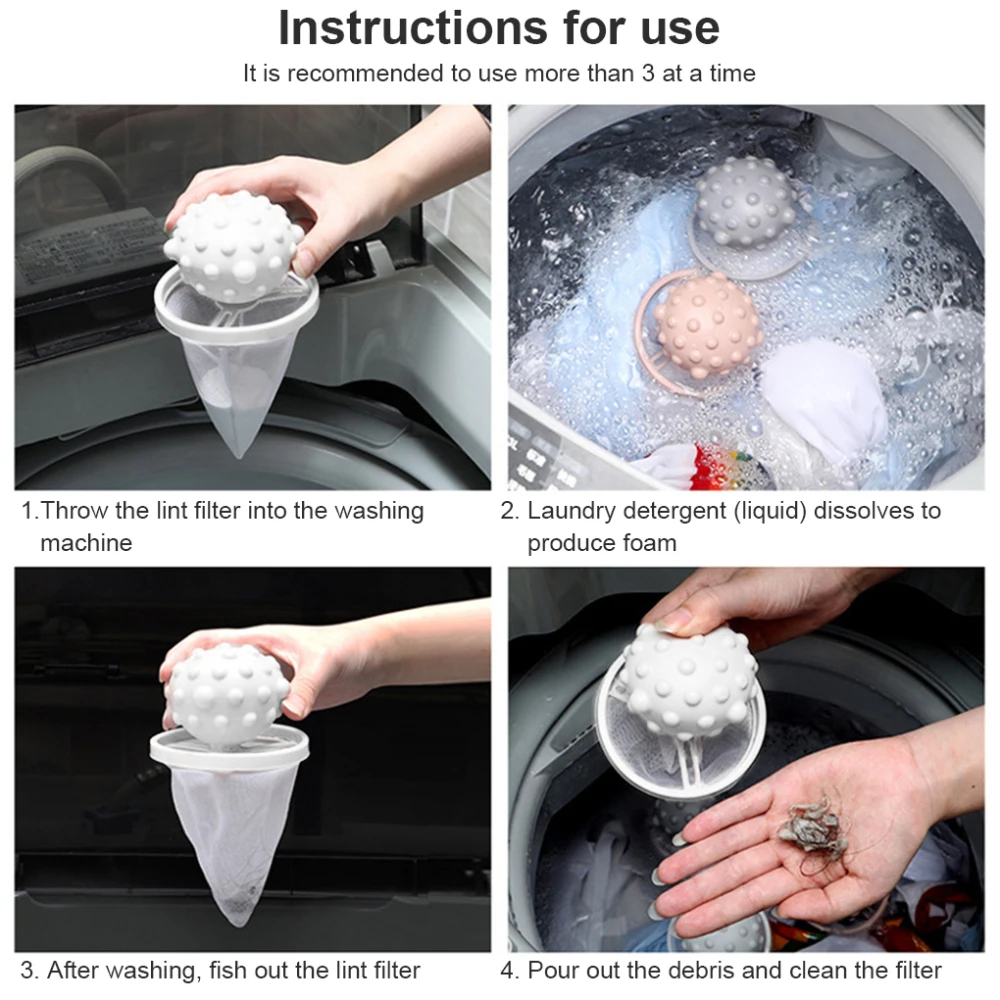 Instructions for use

It is recommended to use more than 3 at a time

1.Throw the lint filter into the washing machine

2. Laundry detergent (liquid) dissolves to produce foam

3. After washing, fish out the lint filter

4. Pour out the debris and clean the filter