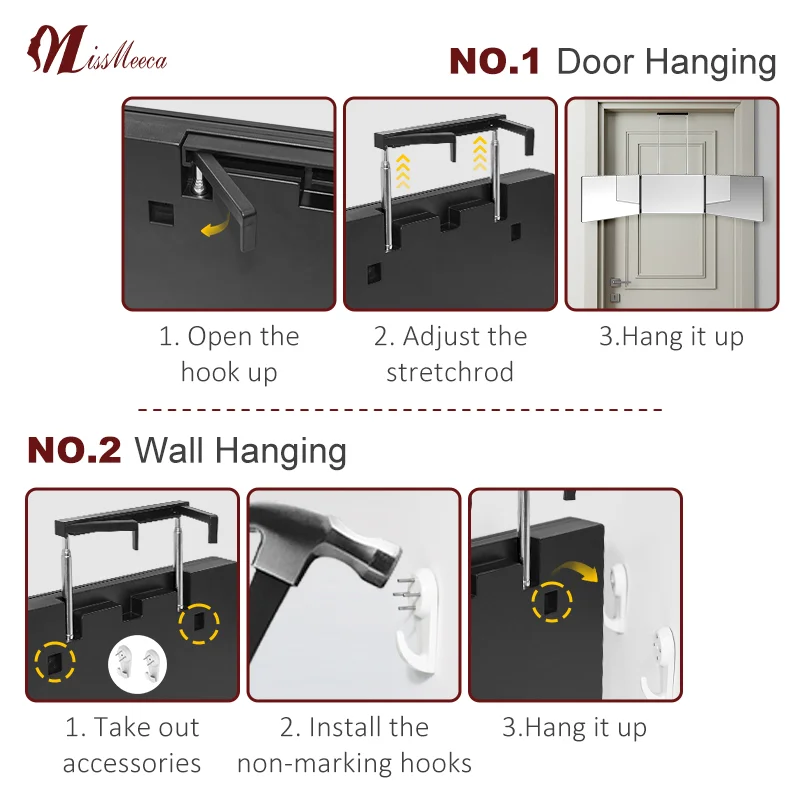 MissMeeca

NO.1 Door Hanging

1. Open the hook up

2. Adjust the stretchrod

3.Hang it up

NO.2 Wall Hanging

1. Take out accessories

2. Install the non-marking hooks

3.Hang it up