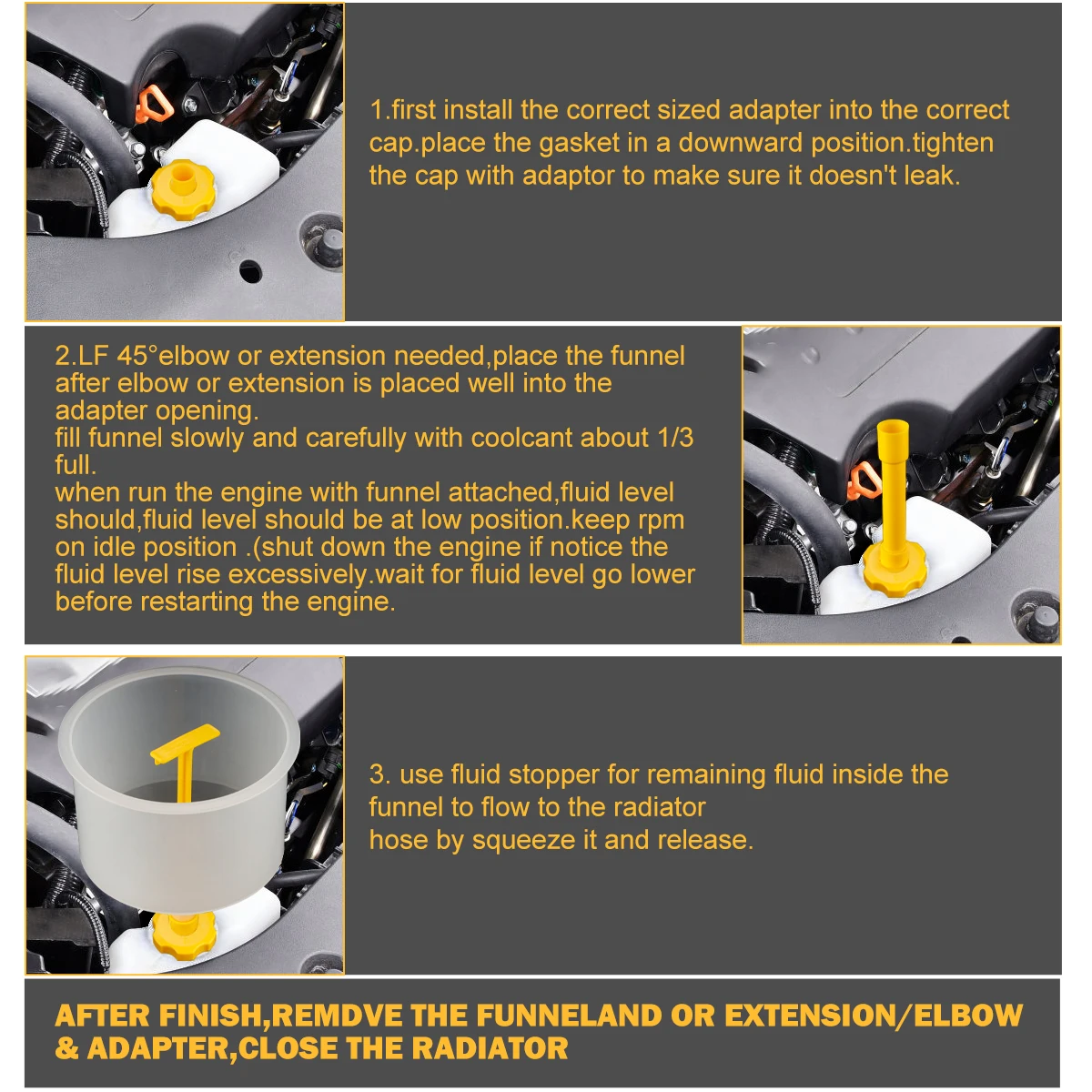 1.first install the correct sized adapter into the correct cap.place the gasket in a downward position.tighten the cap with adaptor to make sure it doesn't leak.

2.LF 45°elbow or extension needed,place the funnel after elbow or extension is placed well into the adapter opening.
fill funnel slowly and carefully with coolcant about 1/3 full.
when run the engine with funnel attached,fluid level should,fluid level should be at low position.keep rpm on idle position .(shut down the engine if notice the fluid level rise excessively.wait for fluid level go lower before restarting the engine.

3. use fluid stopper for remaining fluid inside the funnel to flow to the radiator
hose by squeeze it and release.

AFTER FINISH,REMDVE THE FUNNELAND OR EXTENSION/ELBOW & ADAPTER,CLOSE THE RADIATOR