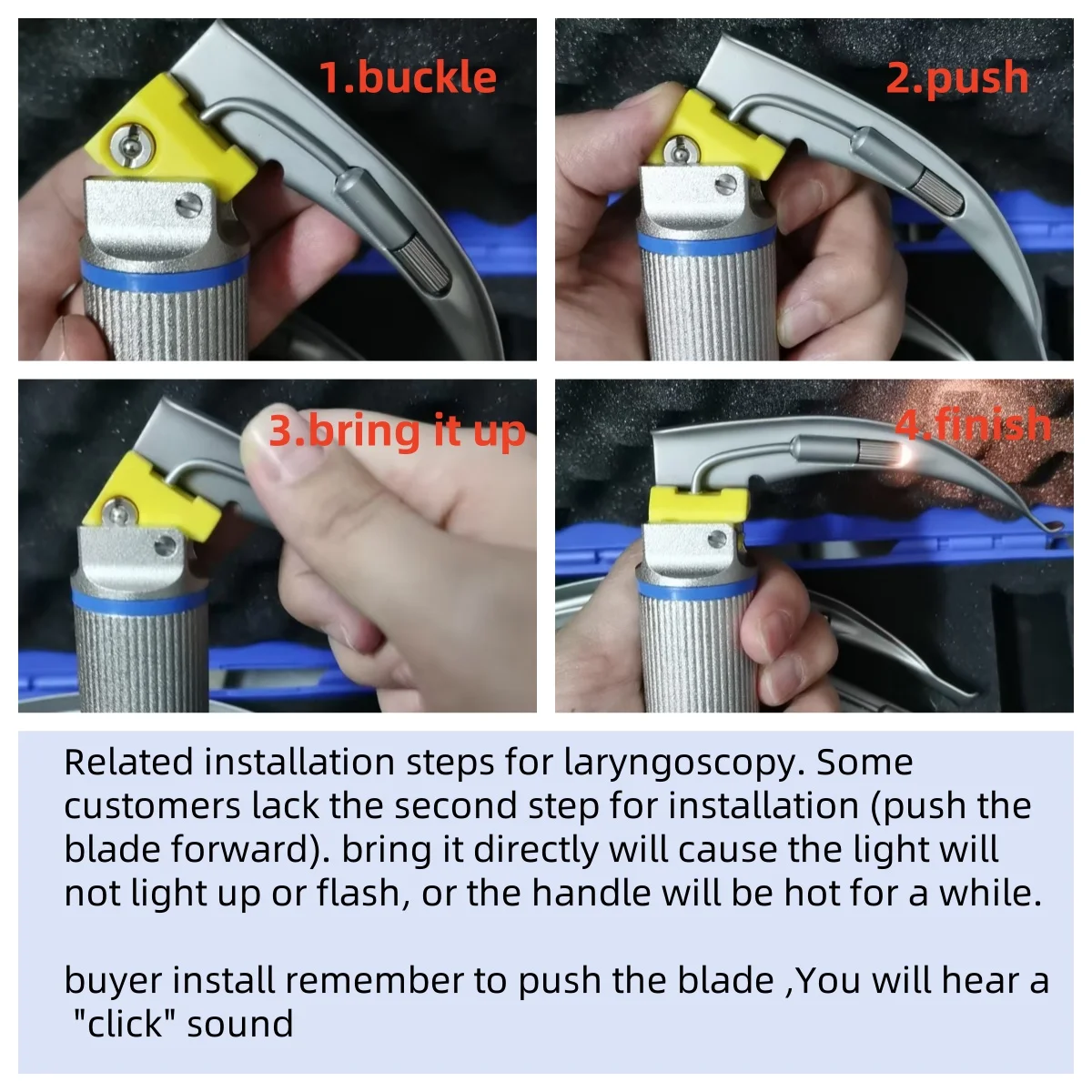 1.buckle

2.push

3.bring it up

4.finish

Related installation steps for laryngoscopy. Some customers lack the second step for installation (push the blade forward). bring it directly will cause the light will not light up or flash, or the handle will be hot for a while.

buyer install remember to push the blade ,You will hear a "click" sound