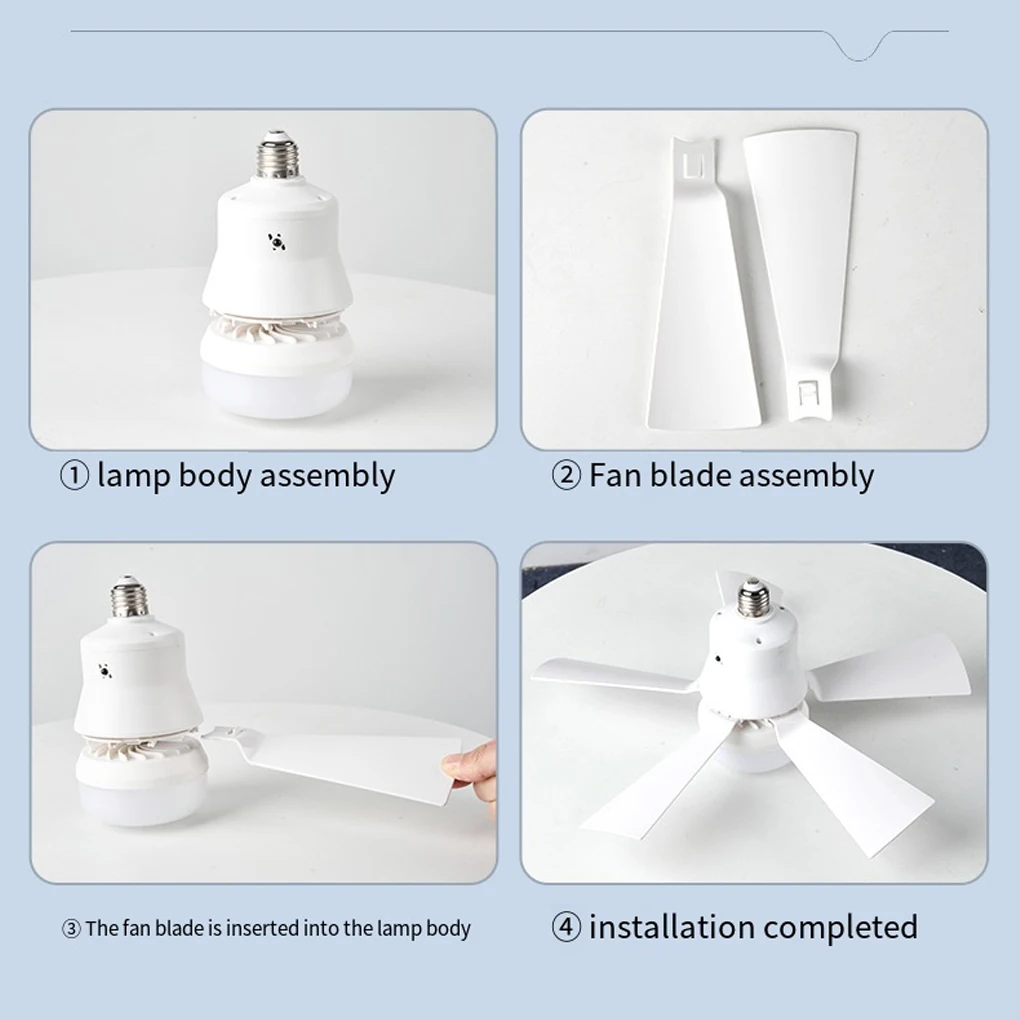 ① lamp body assembly

② Fan blade assembly

③ The fan blade is inserted into the lamp body

④ installation completed