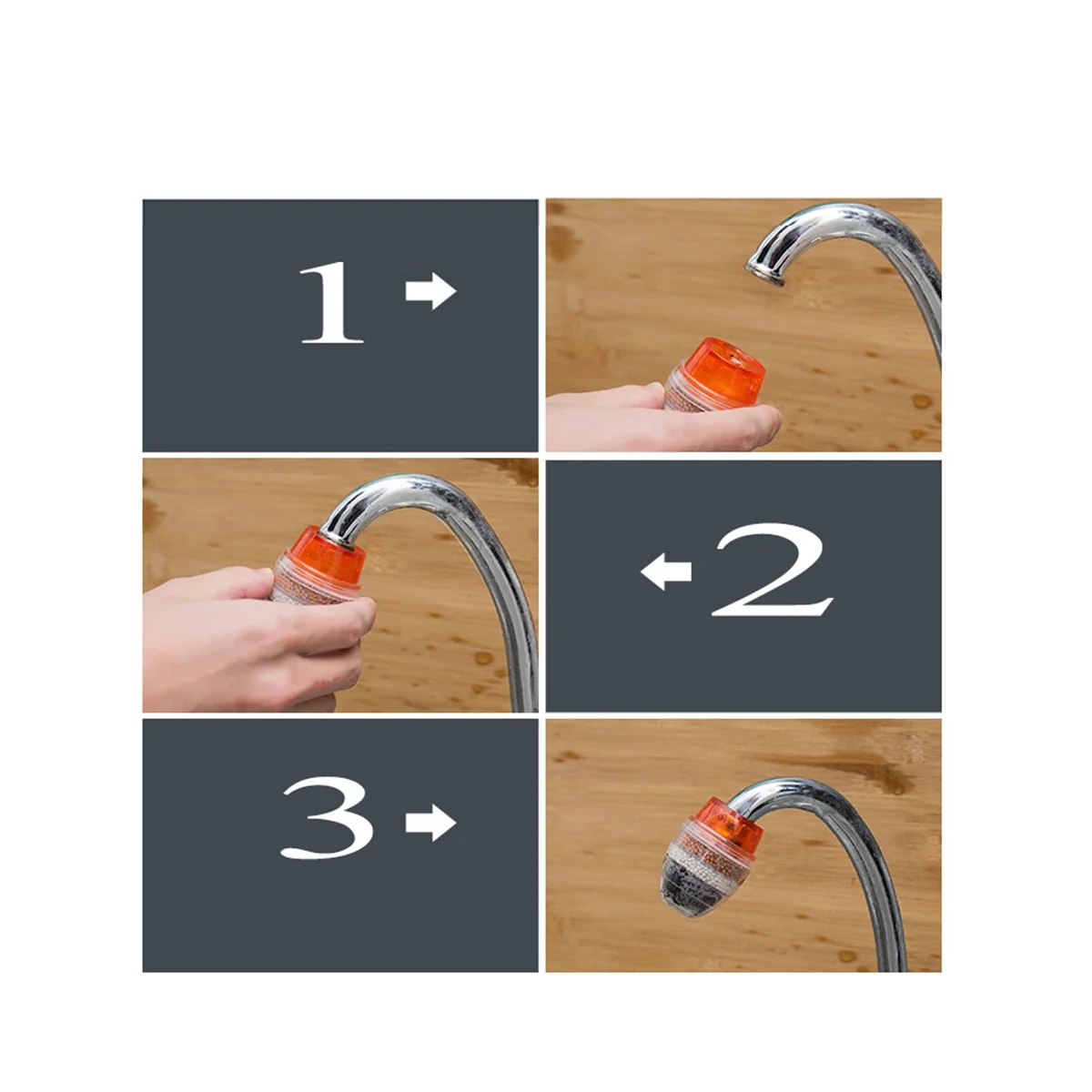 1

2

3