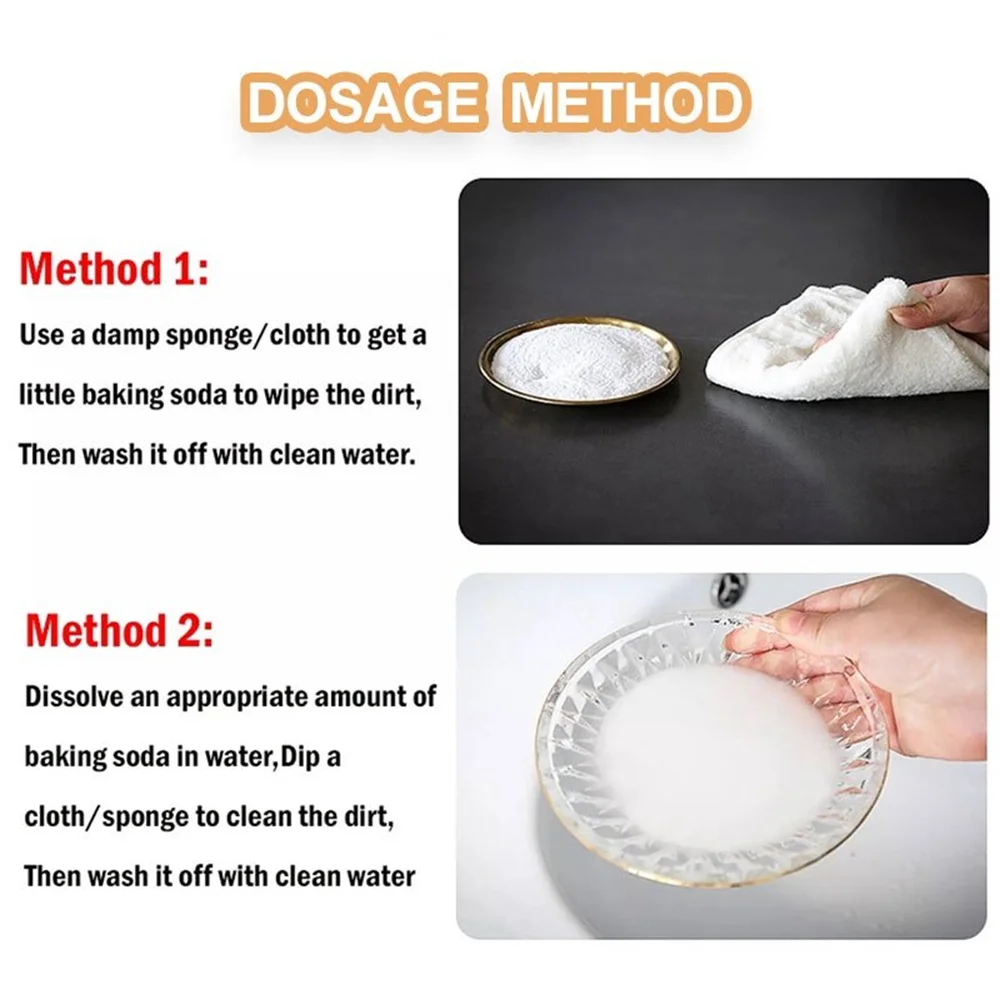 DOSAGE METHOD

Method 1:

Use a damp sponge/cloth to get a little baking soda to wipe the dirt, Then wash it off with clean water.

Method 2:

Dissolve an appropriate amount of baking soda in water,Dip a cloth/sponge to clean the dirt, Then wash it off with clean water