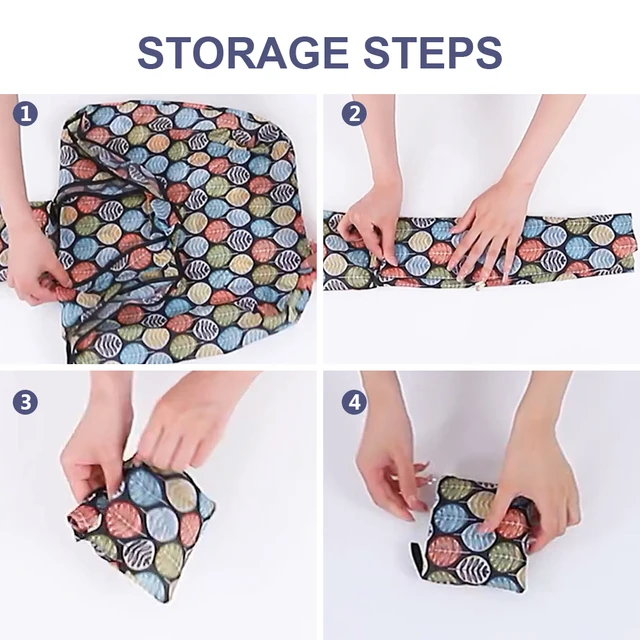 STORAGE STEPS

1

2

3

4