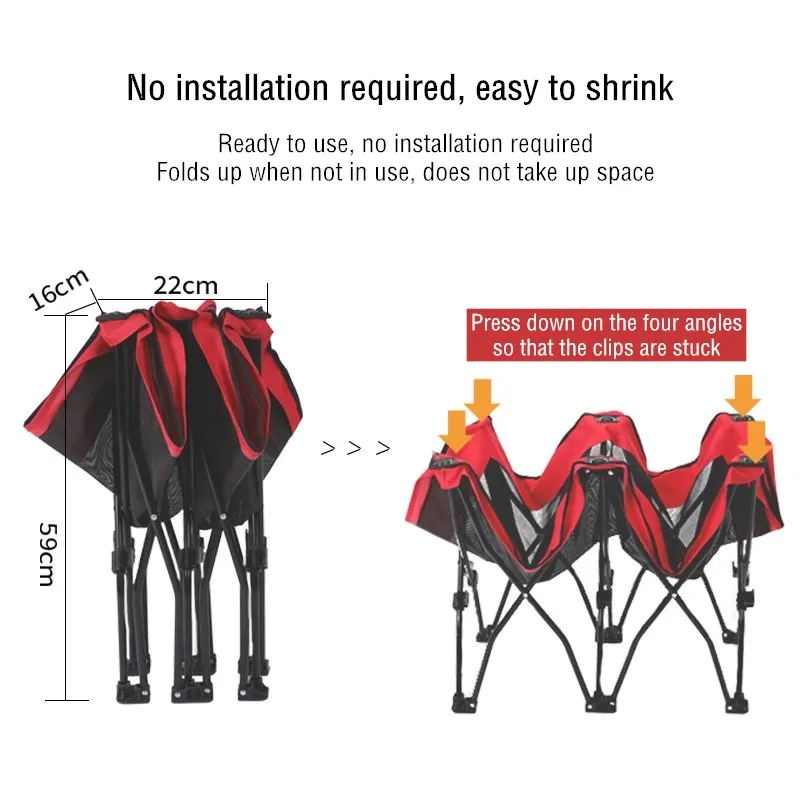 No installation required, easy to shrink

Ready to use, no installation required
Folds up when not in use, does not take up space

16cm
22cm
59cm

> > >

Press down on the four angles so that the clips are stuck