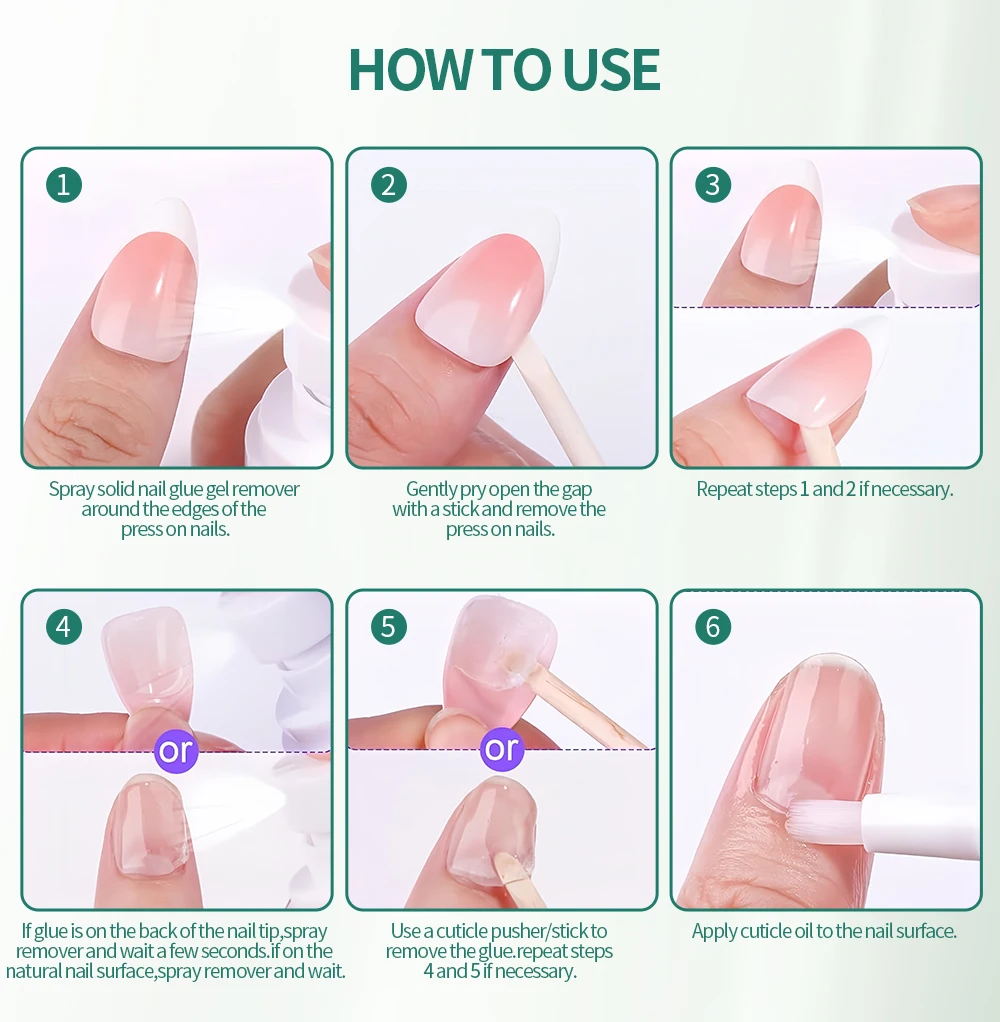 HOW TO USE

1

Spray solid nail glue gel remover around the edges of the press on nails.

2

Gently pry open the gap with a stick and remove the press on nails.

3

Repeat steps 1 and 2 if necessary.

4

or

If glue is on the back of the nail tip,spray remover and wait a few seconds.if on the natural nail surface,spray remover and wait.

5

or

Use a cuticle pusher/stick to remove the glue.repeat steps 4 and 5 if necessary.

6

Apply cuticle oil to the nail surface.