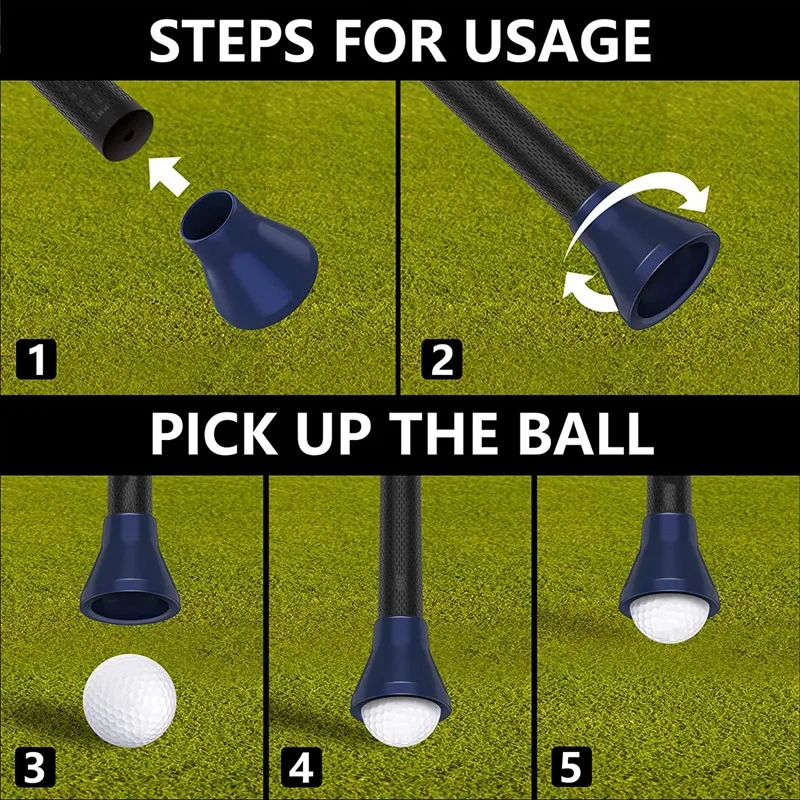 STEPS FOR USAGE

1

2

PICK UP THE BALL

3

4

5