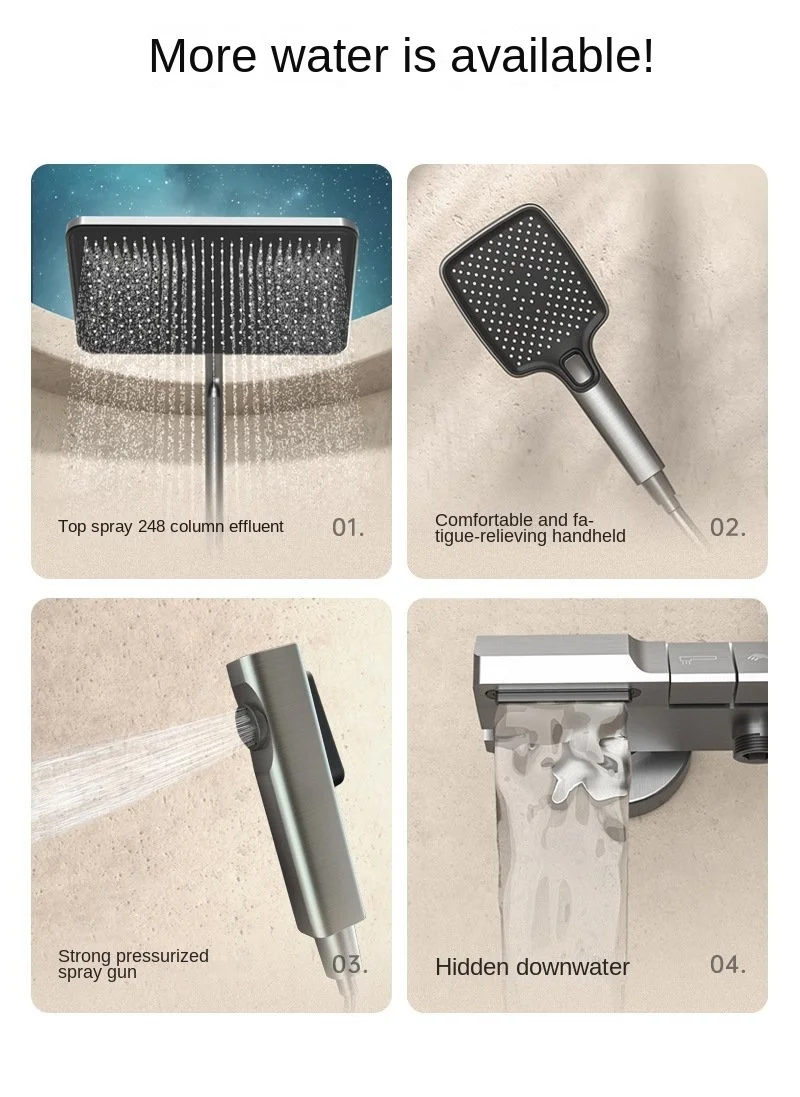 More water is available!

Top spray 248 column effluent

01.

Comfortable and fatigue-relieving handheld

02.

Strong pressurized spray gun

03.

Hidden downwater

04.