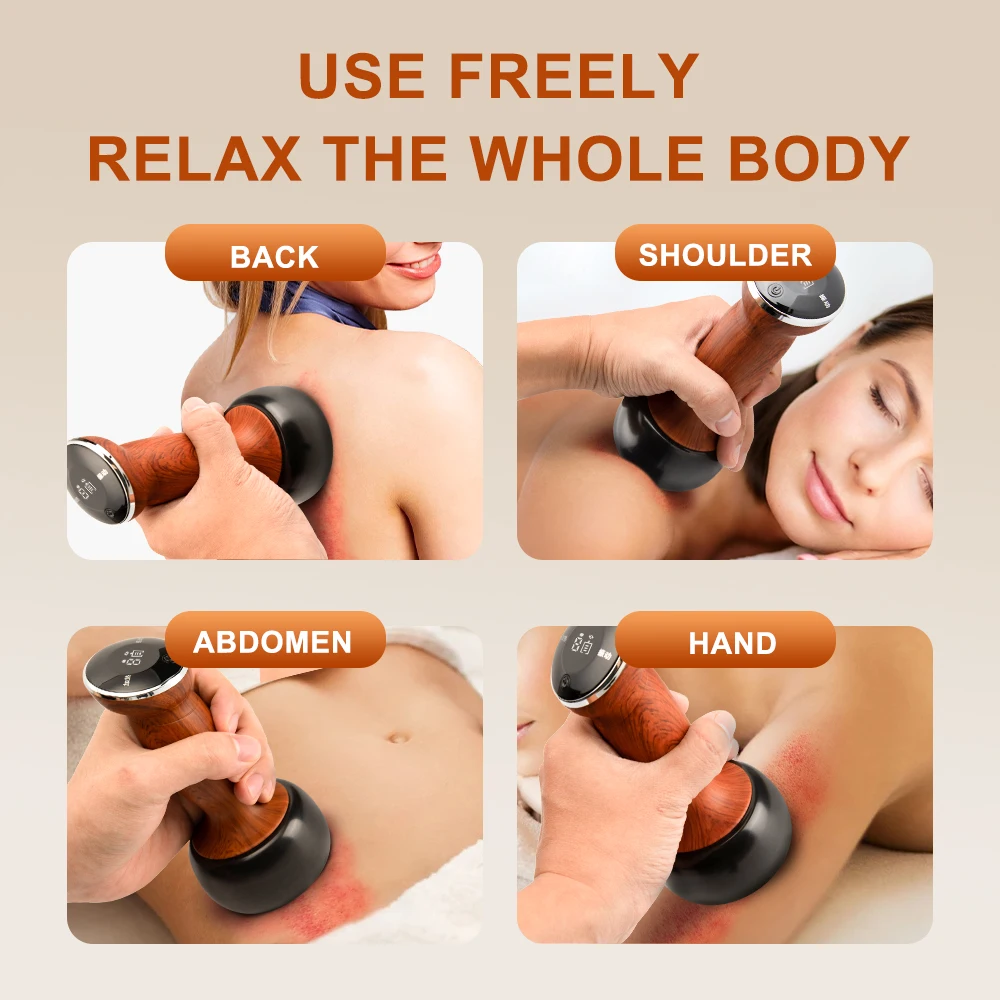 USE FREELY
RELAX THE WHOLE BODY

BACK

SHOULDER

ABDOMEN

HAND