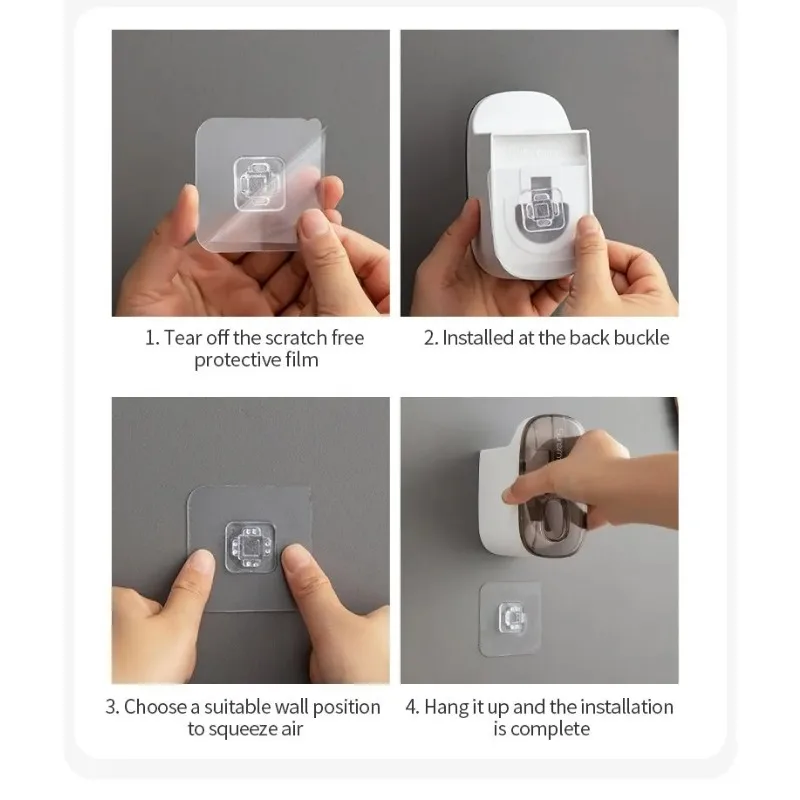 1. Tear off the scratch free protective film

2. Installed at the back buckle

3. Choose a suitable wall position to squeeze air

4. Hang it up and the installation is complete