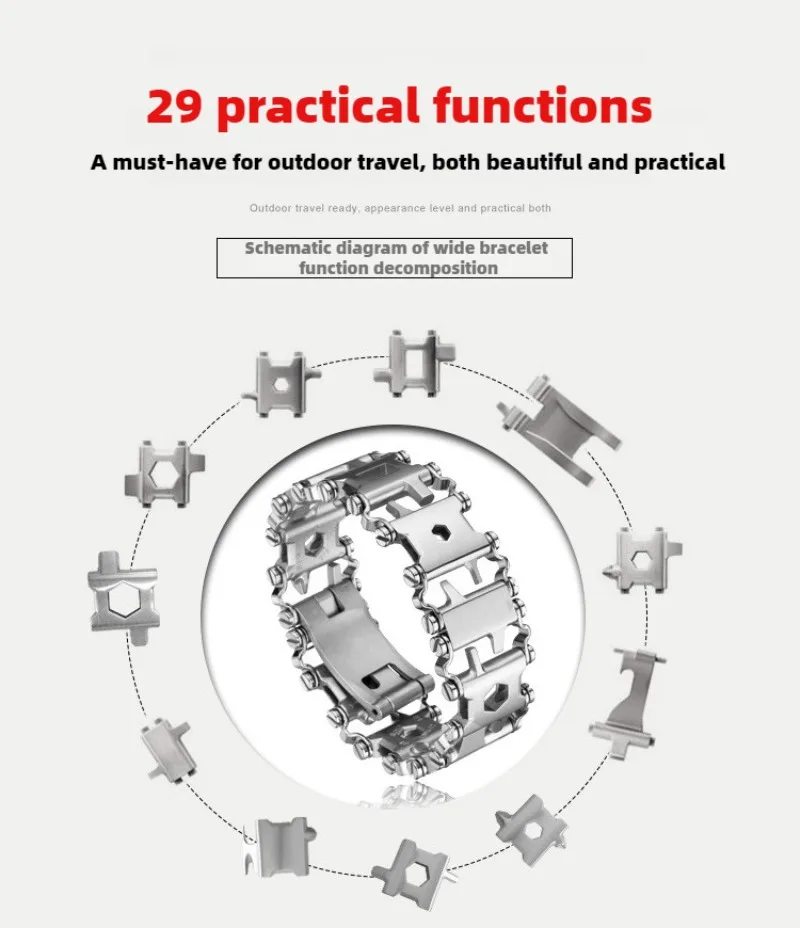 29 practical functions

A must-have for outdoor travel, both beautiful and practical

Outdoor travel ready, appearance level and practical both

Schematic diagram of wide bracelet function decomposition