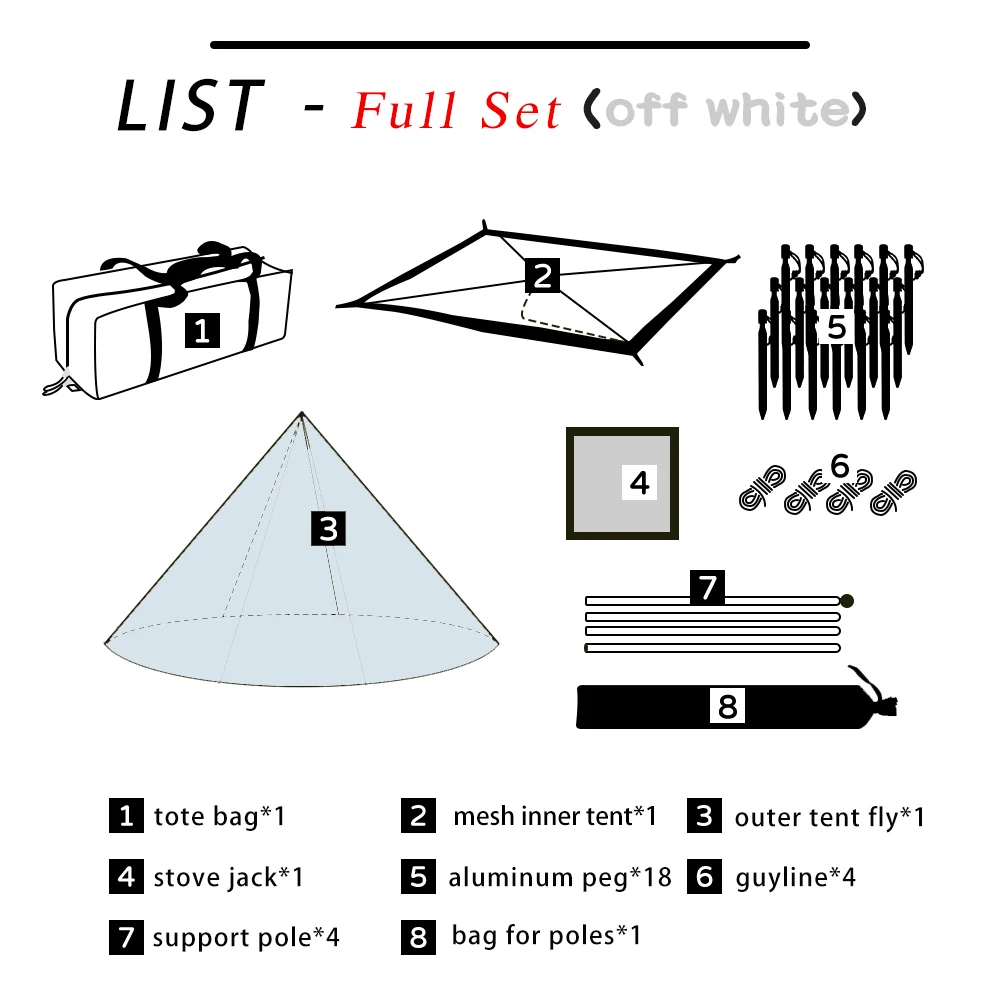 LIST - Full Set (off white)

1

2

5

3

4

6

7

8

1 tote bag*1
2 mesh inner tent*1
3 outer tent fly*1
4 stove jack*1
5 aluminum peg*18
6 guyline*4
7 support pole*4
8 bag for poles*1