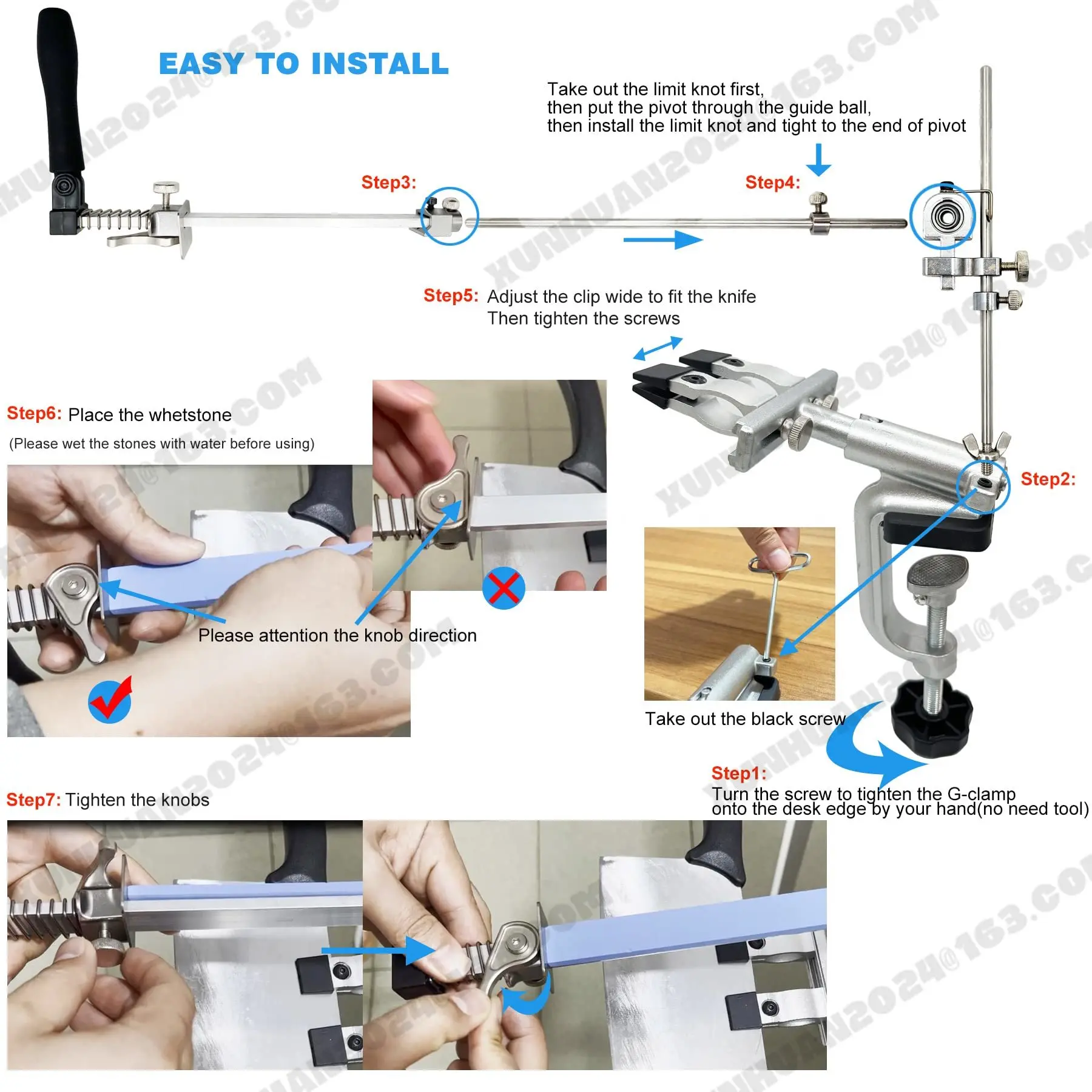 EASY TO INSTALL

Take out the limit knot first, then put the pivot through the guide ball, then install the limit knot and tight to the end of pivot

Step3:

Step4:

Step5: Adjust the clip wide to fit the knife
Then tighten the screws

Step6: Place the whetstone
(Please wet the stones with water before using)

Please attention the knob direction

Step2:

Take out the black screw

Step1:
Turn the screw to tighten the G-clamp onto the desk edge by your hand(no need tool)

Step7: Tighten the knobs

XUNHUAN2024@163.com