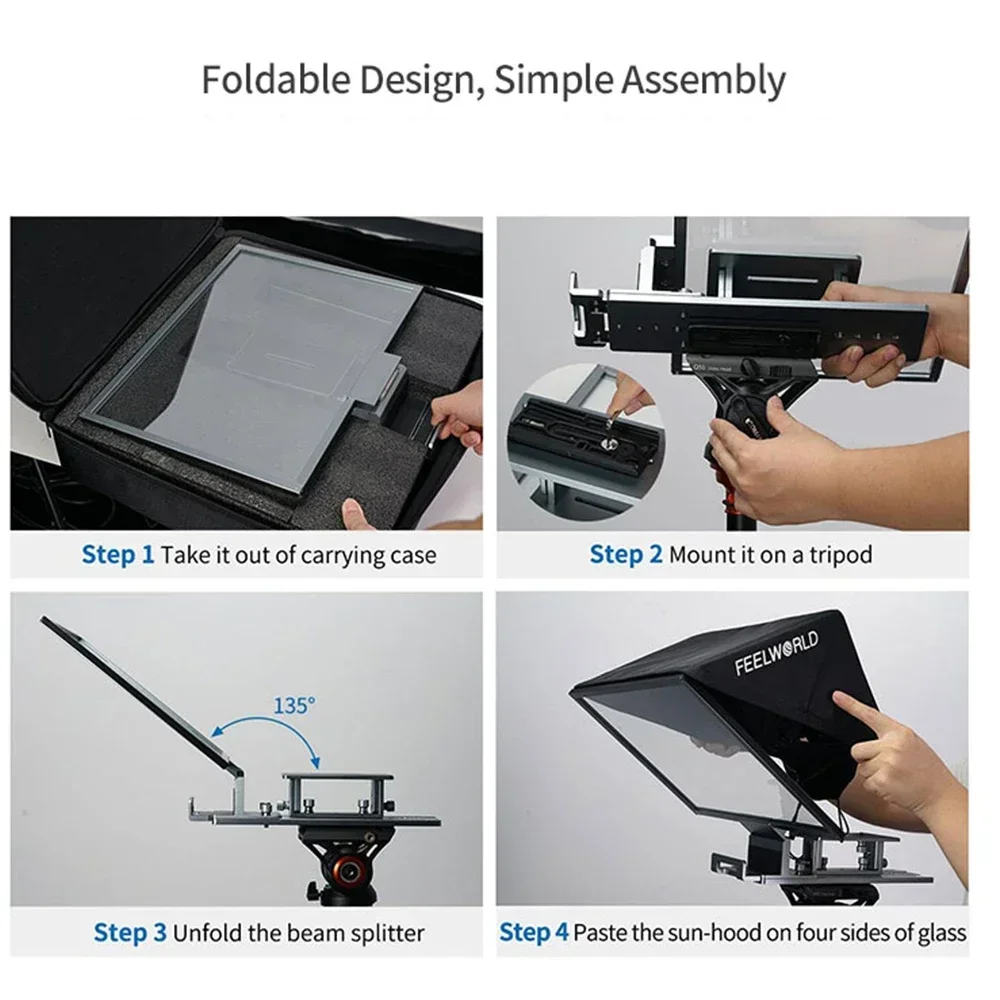 Foldable Design, Simple Assembly

Step 1 Take it out of carrying case

Step 2 Mount it on a tripod

135°

Step 3 Unfold the beam splitter

FEELWORLD

Step 4 Paste the sun-hood on four sides of glass