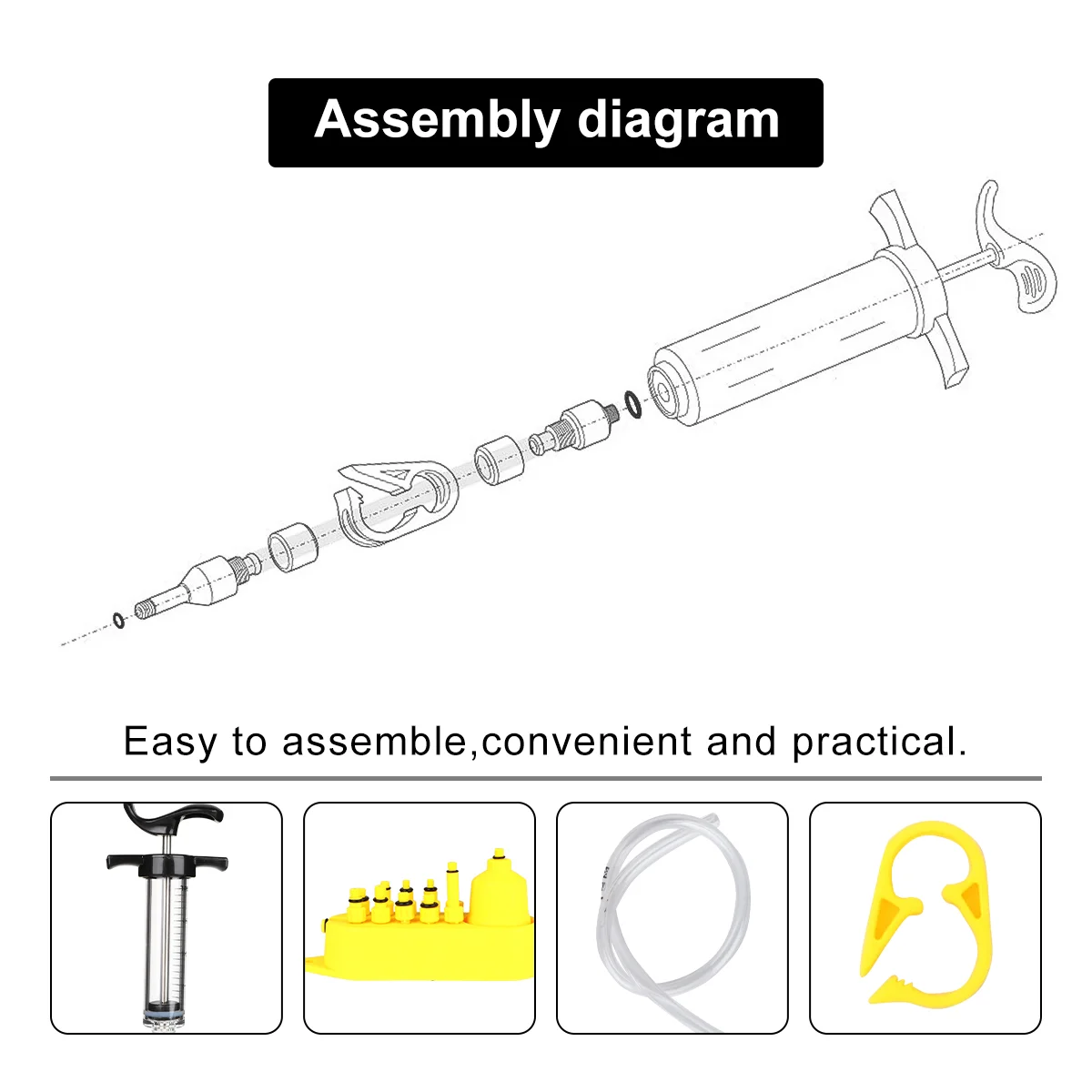 Assembly diagram

Easy to assemble,convenient and practical.