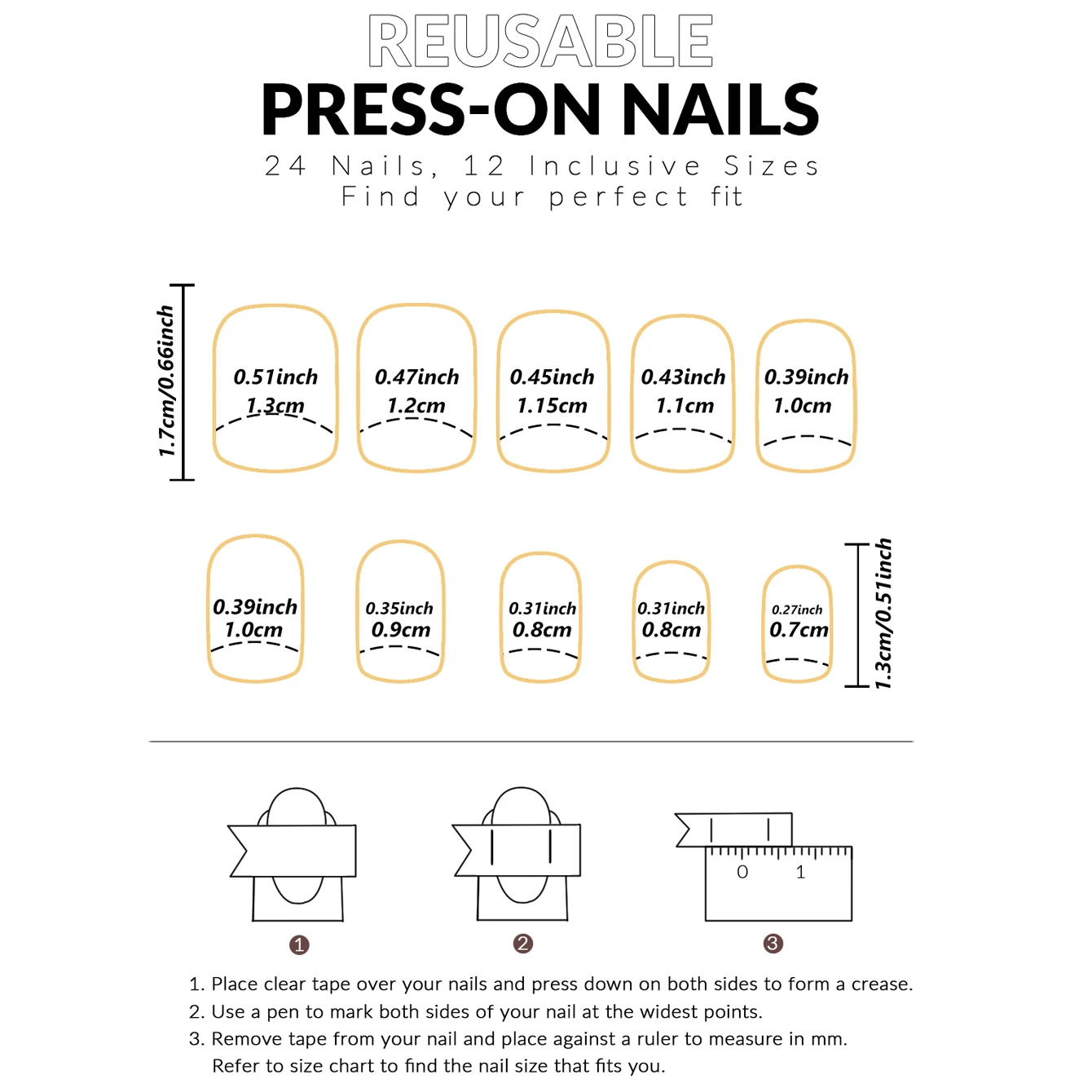 REUSABLE
PRESS-ON NAILS
24 Nails, 12 Inclusive Sizes
Find your perfect fit

1.7cm/0.66inch

0.51inch 1.3cm

0.47inch 1.2cm

0.45inch 1.15cm

0.43inch 1.1cm

0.39inch 1.0cm

0.39inch 1.0cm

0.35inch 0.9cm

0.31inch 0.8cm

0.31inch 0.8cm

0.27inch 0.7cm

1.3cm/0.51inch

0 1

1

2

3

1. Place clear tape over your nails and press down on both sides to form a crease.
2. Use a pen to mark both sides of your nail at the widest points.
3. Remove tape from your nail and place against a ruler to measure in mm. Refer to size chart to find the nail size that fits you.