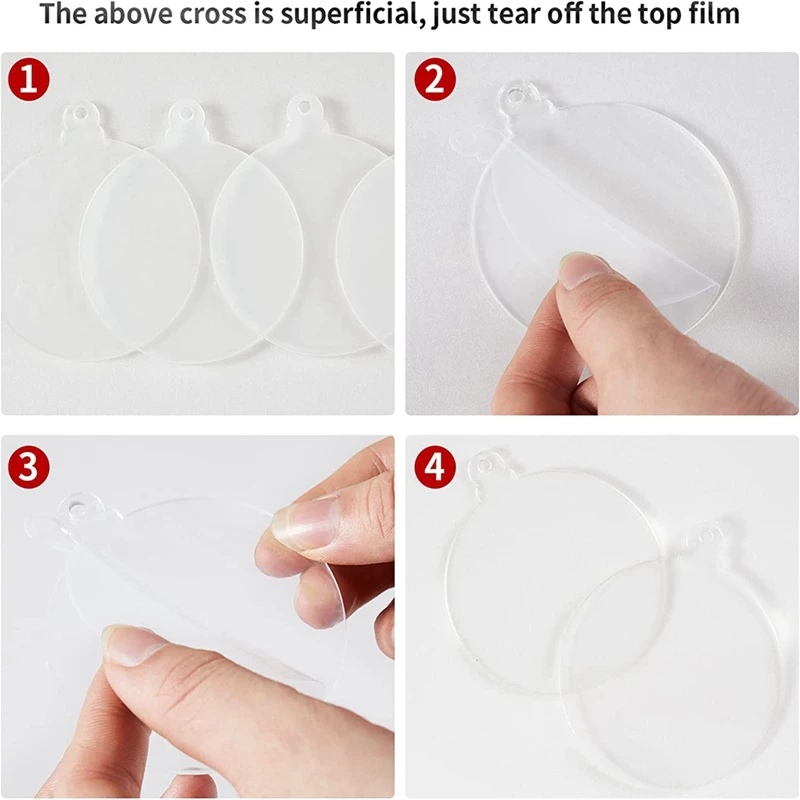 The above cross is superficial, just tear off the top film

1

2

3

4