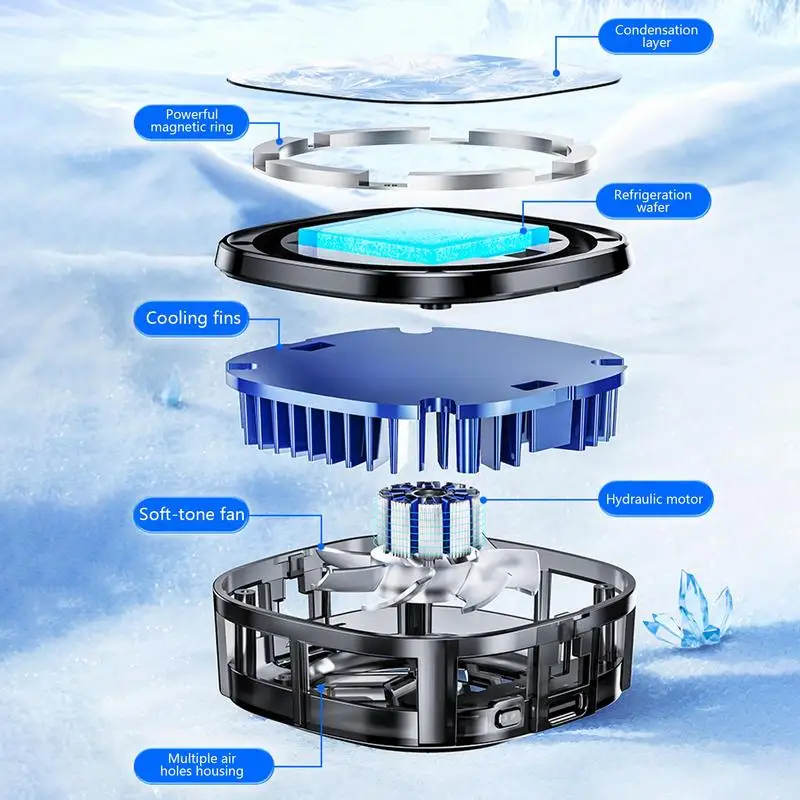 Condensation layer

Powerful magnetic ring

Refrigeration wafer

Cooling fins

Hydraulic motor

Soft-tone fan

Multiple air holes housing