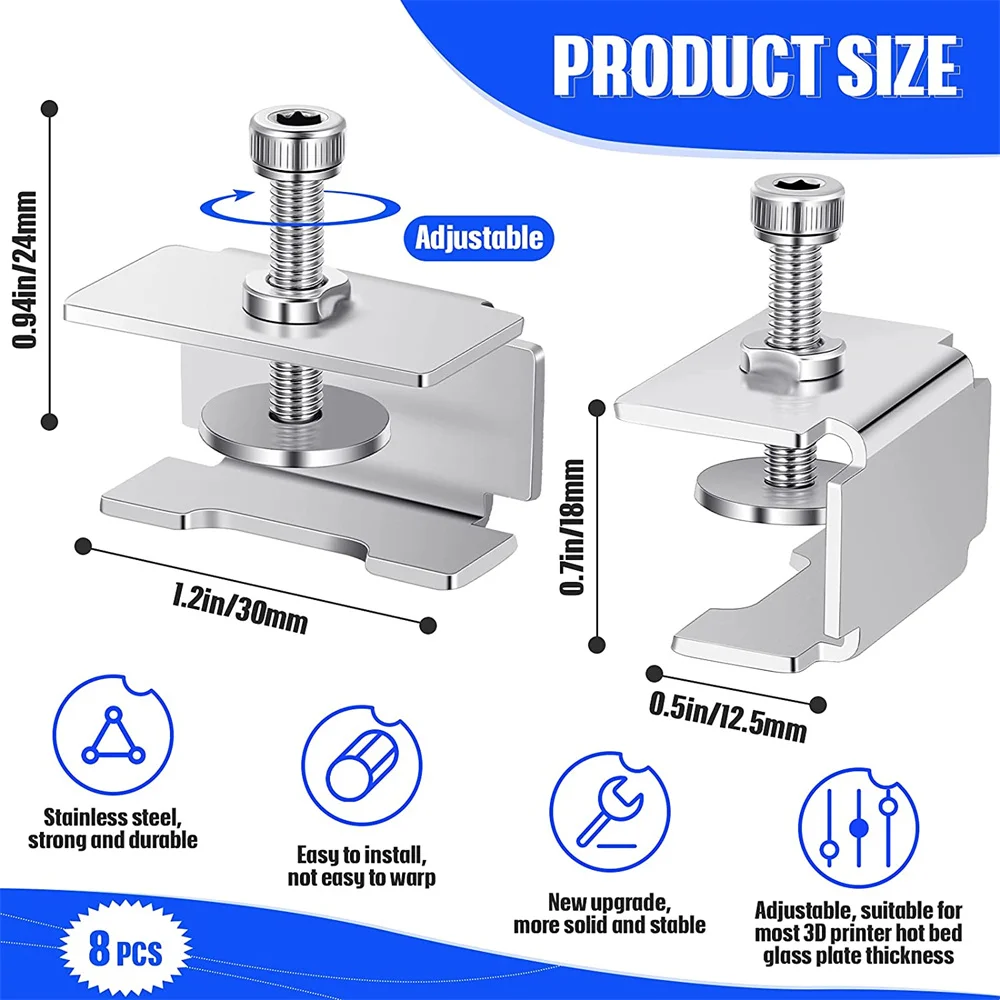 PRODUCT SIZE

0.94in/24mm

Adjustable

1.2in/30mm

0.7in/18mm

0.5in/12.5mm

Stainless steel, strong and durable

Easy to install, not easy to warp

New upgrade, more solid and stable

Adjustable, suitable for most 3D printer hot bed glass plate thickness

8 PCS