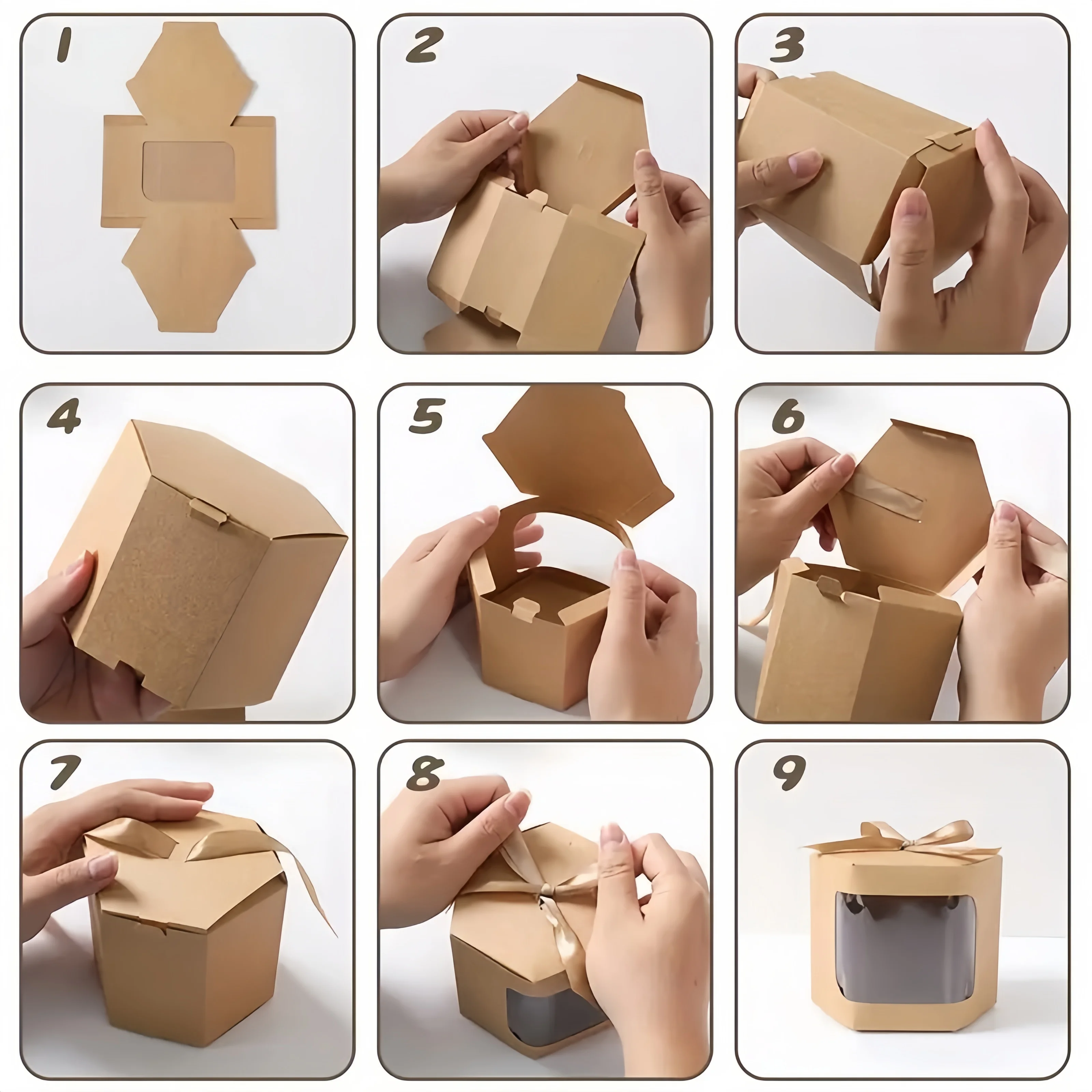 1

2

3

4

5

6

7

8

9