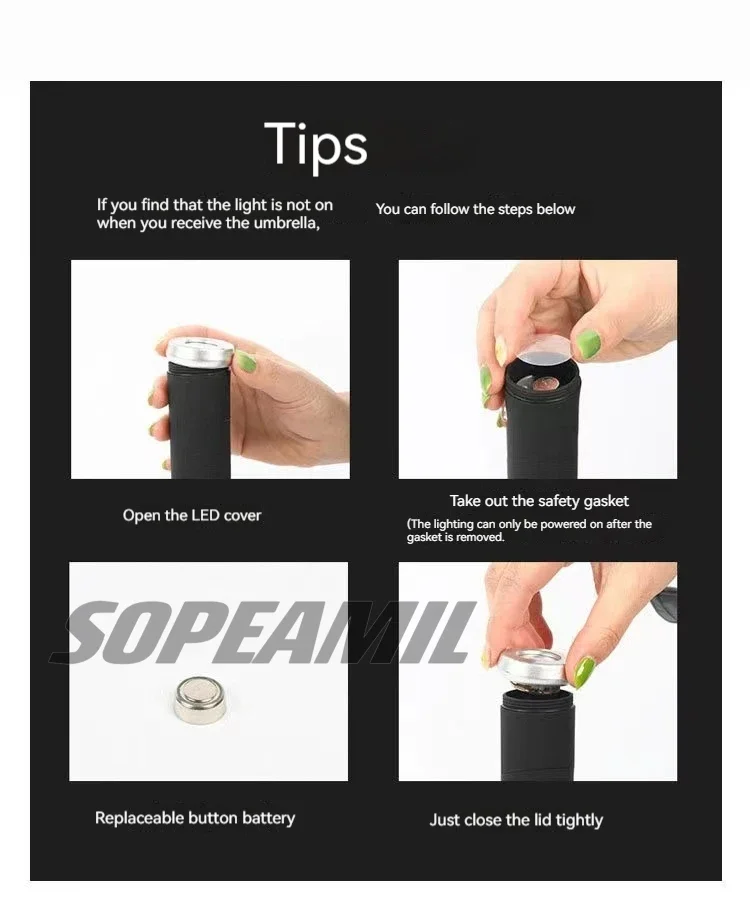 Tips

If you find that the light is not on when you receive the umbrella,

You can follow the steps below

Open the LED cover

Take out the safety gasket

(The lighting can only be powered on after the gasket is removed.

SOPEAMIL

Replaceable button battery

Just close the lid tightly