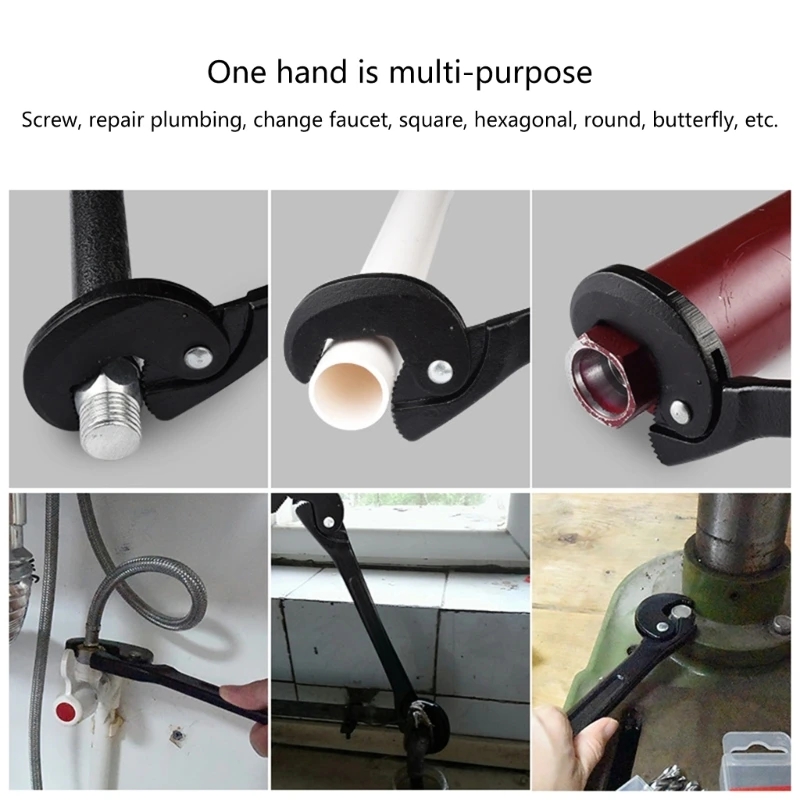 One hand is multi-purpose

Screw, repair plumbing, change faucet, square, hexagonal, round, butterfly, etc.