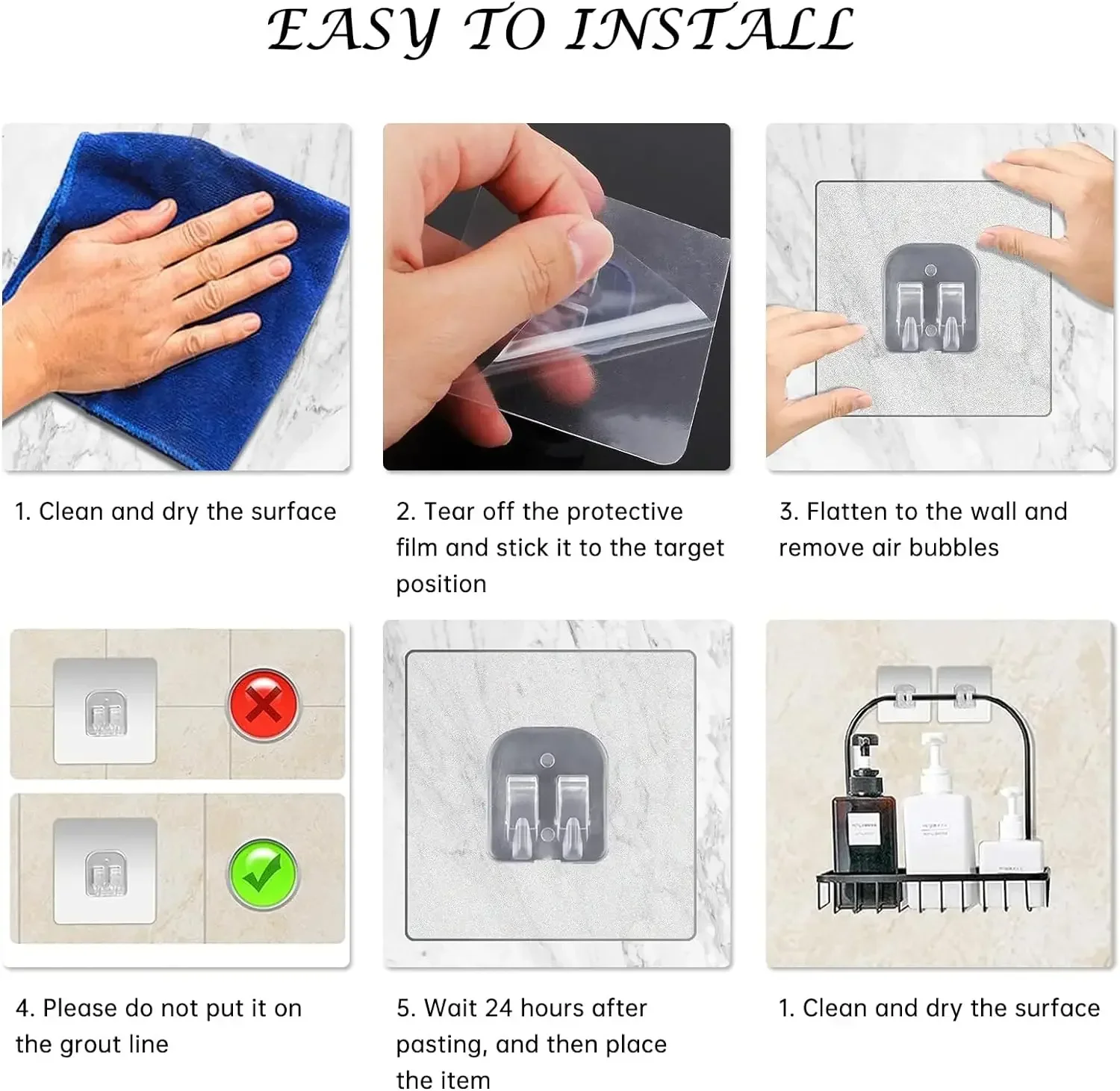 EASY TO INSTALL

1. Clean and dry the surface

2. Tear off the protective film and stick it to the target position

3. Flatten to the wall and remove air bubbles

4. Please do not put it on the grout line

5. Wait 24 hours after pasting, and then place the item

1. Clean and dry the surface