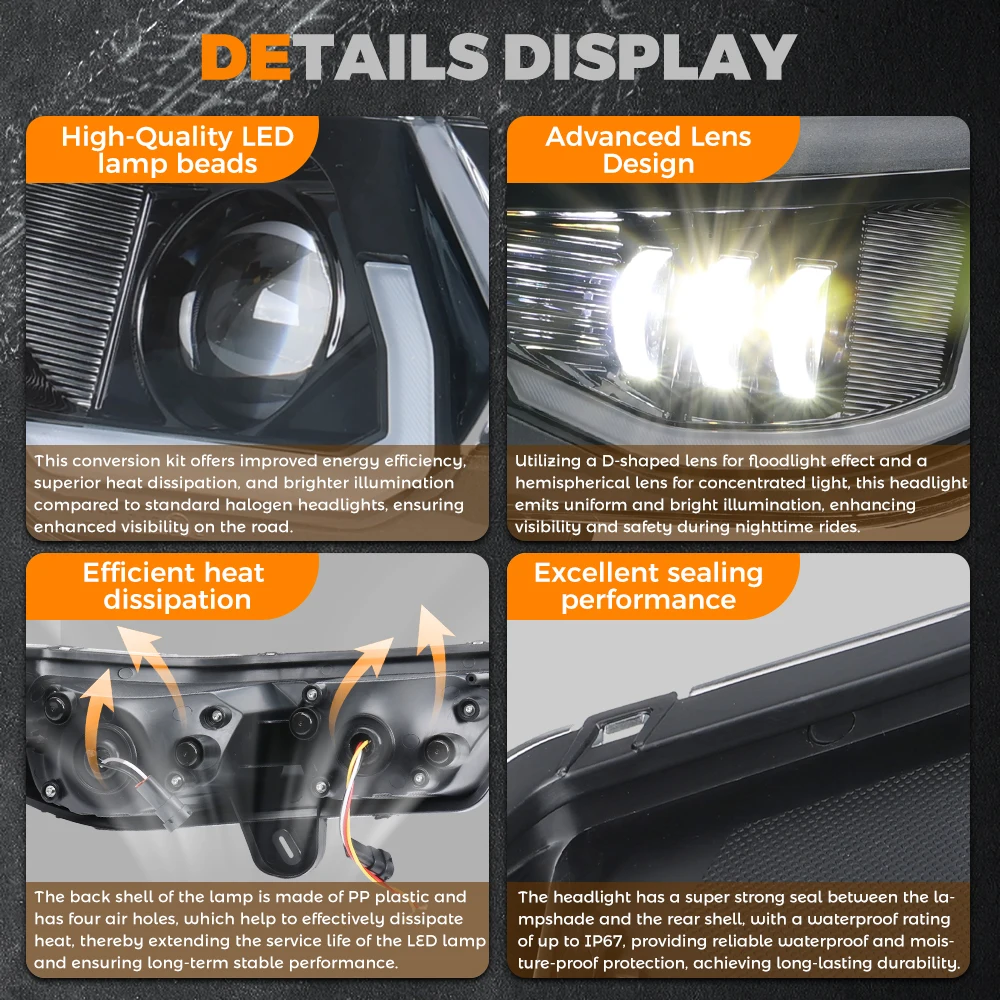 DETAILS DISPLAY

High-Quality LED lamp beads

This conversion kit offers improved energy efficiency, superior heat dissipation, and brighter illumination compared to standard halogen headlights, ensuring enhanced visibility on the road.

Advanced Lens Design

Utilizing a D-shaped lens for floodlight effect and a hemispherical lens for concentrated light, this headlight emits uniform and bright illumination, enhancing visibility and safety during nighttime rides.

Efficient heat dissipation

The back shell of the lamp is made of PP plastic and has four air holes, which help to effectively dissipate heat, thereby extending the service life of the LED lamp and ensuring long-term stable performance.

Excellent sealing performance

The headlight has a super strong seal between the lampshade and the rear shell, with a waterproof rating of up to IP67, providing reliable waterproof and moisture-proof protection, achieving long-lasting durability.