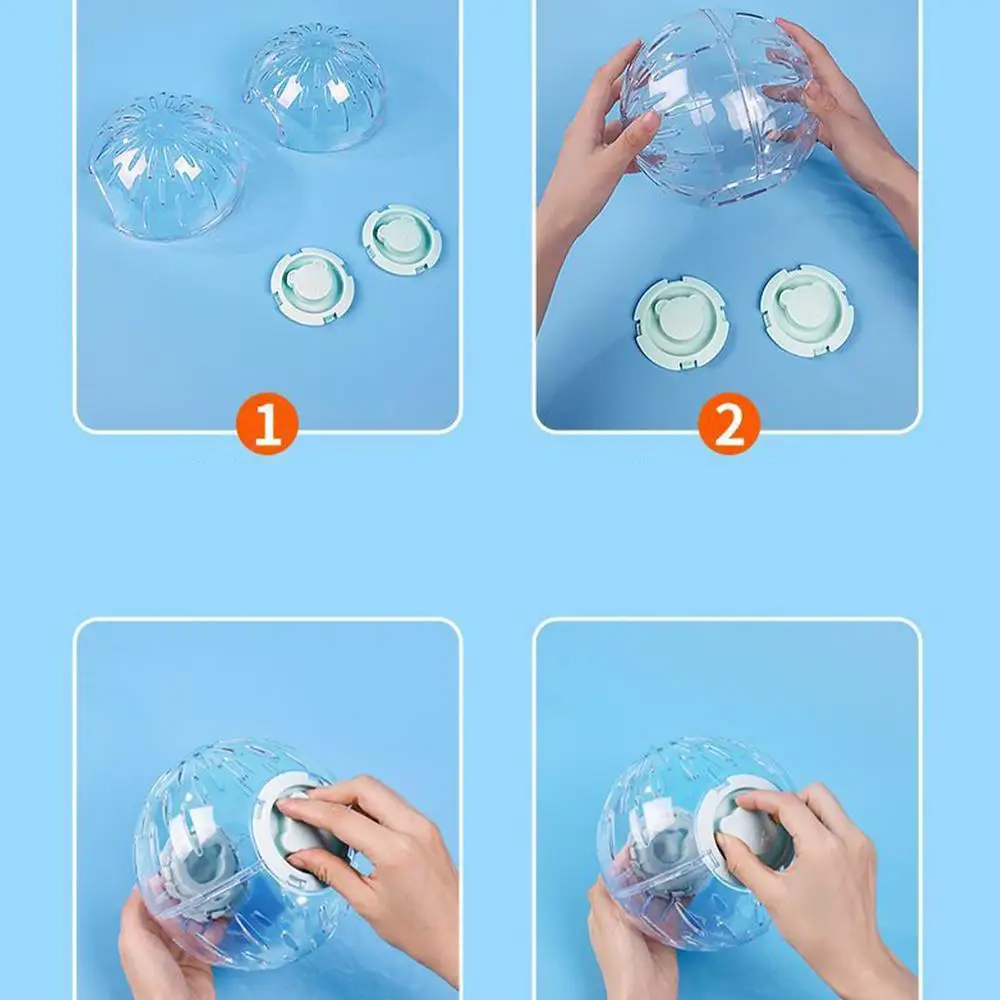 1

2