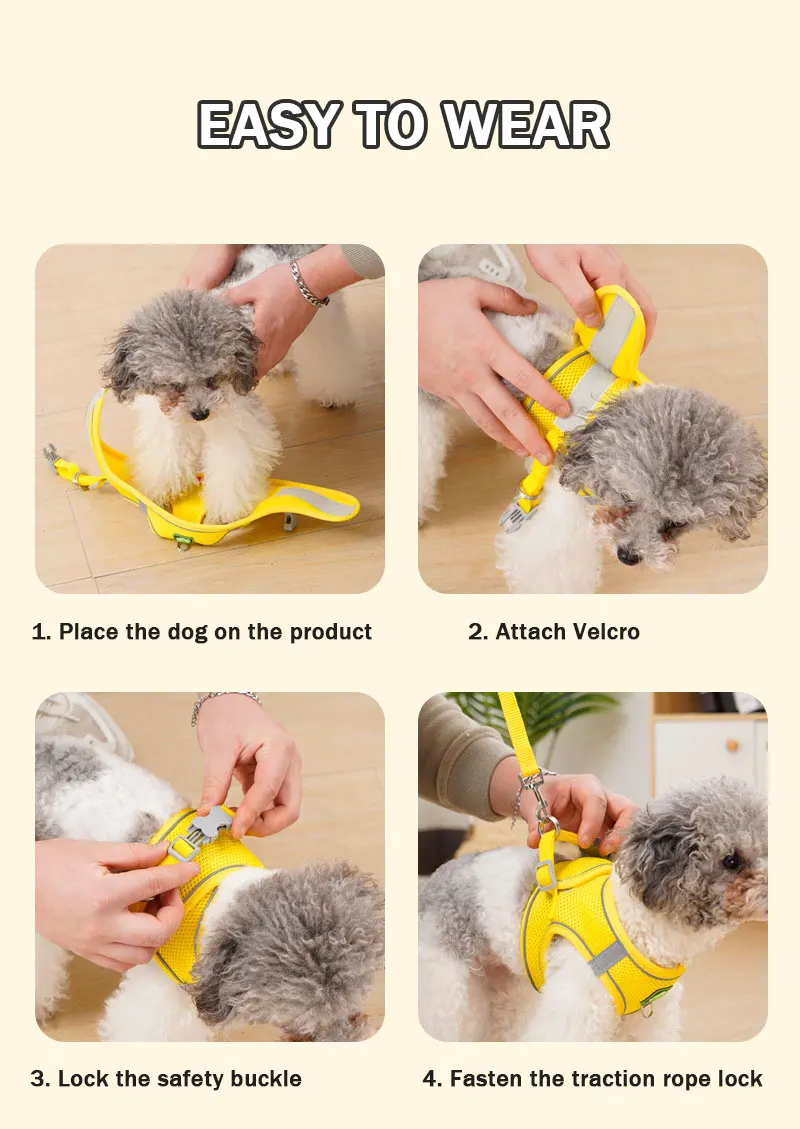 EASY TO WEAR

1. Place the dog on the product

2. Attach Velcro

3. Lock the safety buckle

4. Fasten the traction rope lock