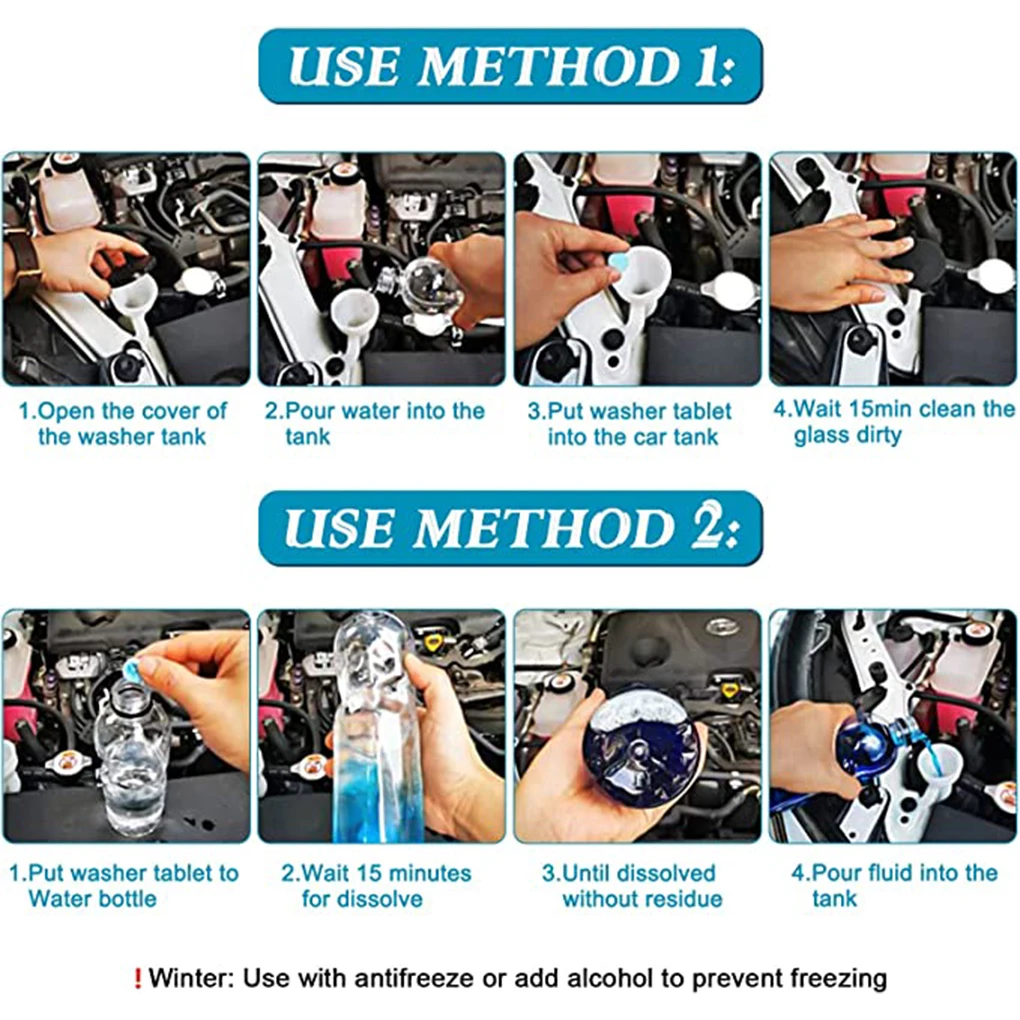 USE METHOD 1:

1.Open the cover of the washer tank

2.Pour water into the tank

3.Put washer tablet into the car tank

4.Wait 15min clean the glass dirty

USE METHOD 2:

1.Put washer tablet to Water bottle

2.Wait 15 minutes for dissolve

3.Until dissolved without residue

4.Pour fluid into the tank

! Winter: Use with antifreeze or add alcohol to prevent freezing