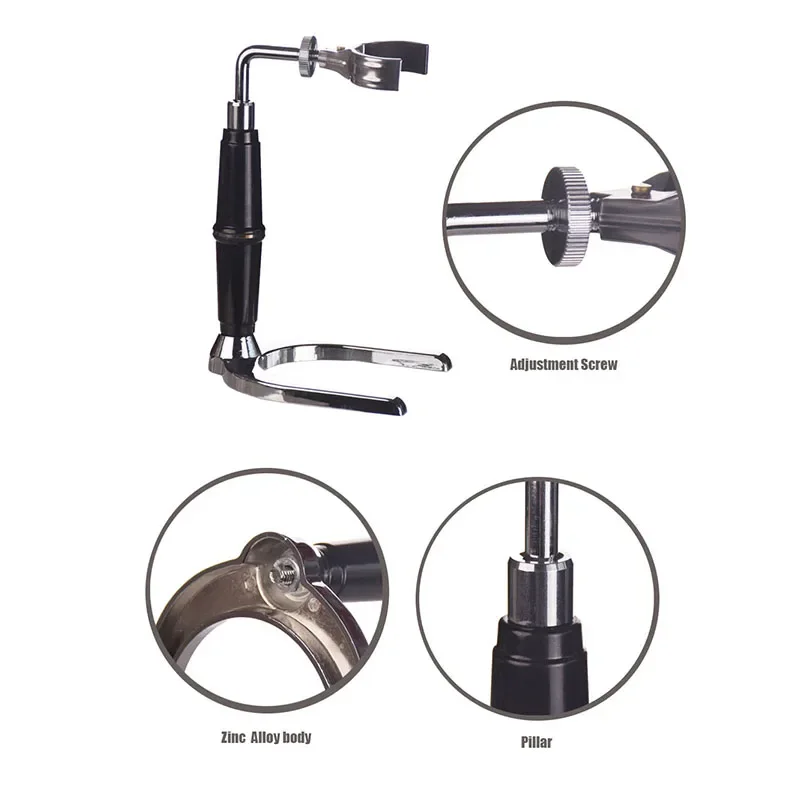 Adjustment Screw

Zinc Alloy body

Pillar