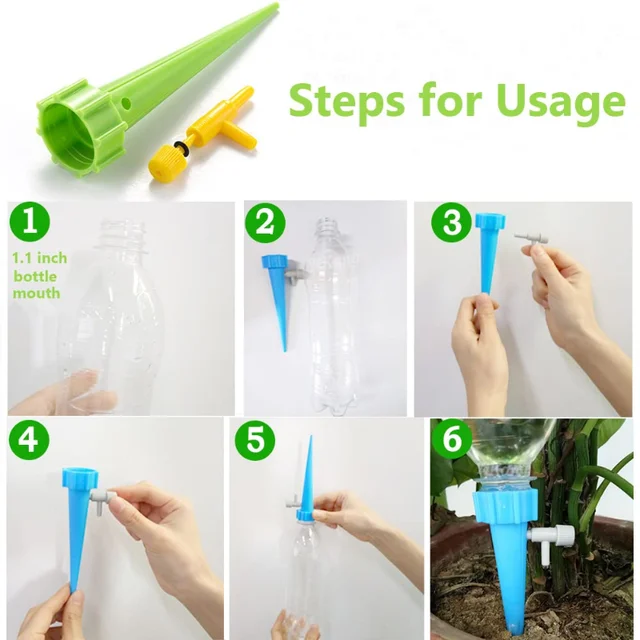 Steps for Usage

1

1.1 inch bottle mouth

2

3

4

5

6