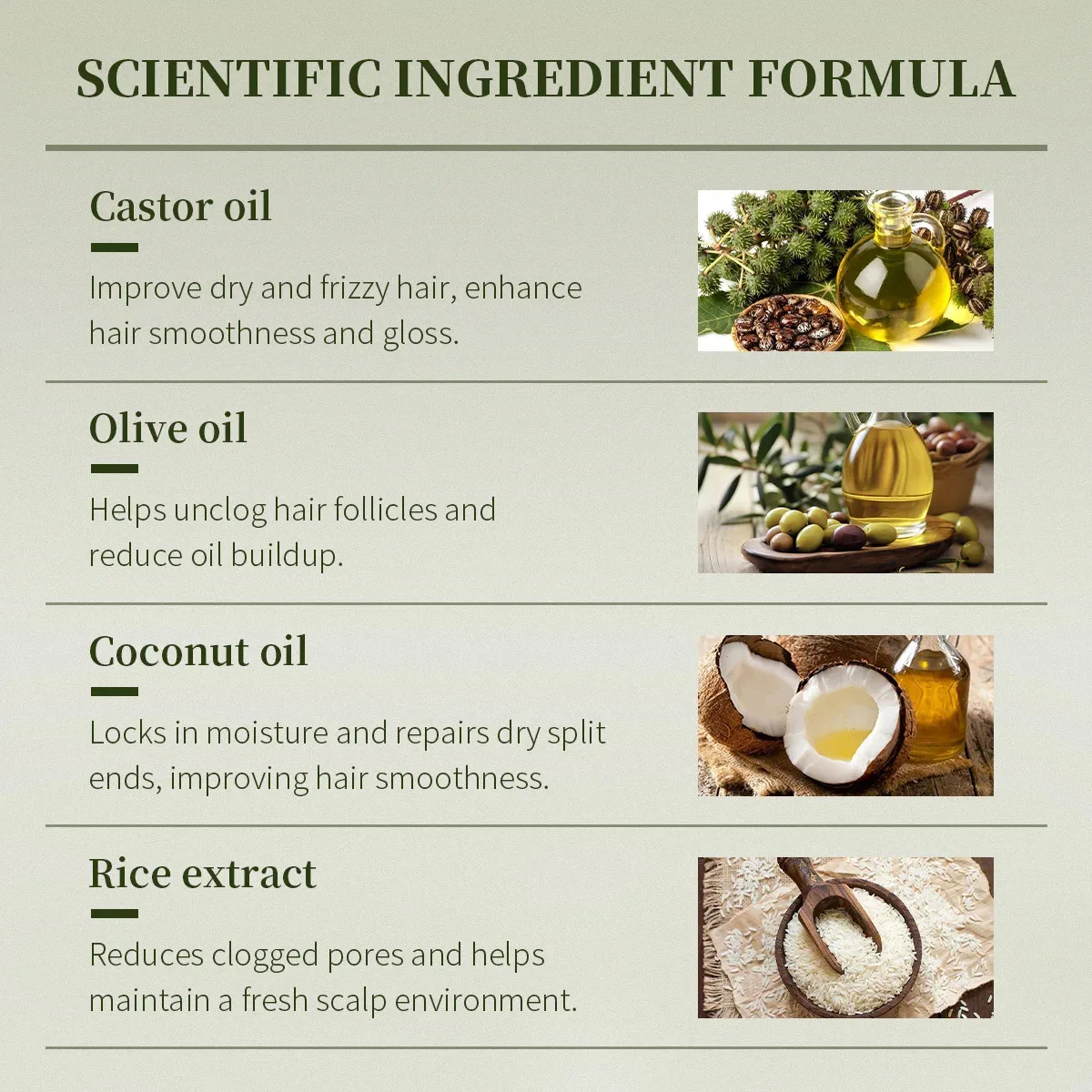 SCIENTIFIC INGREDIENT FORMULA

Castor oil

Improve dry and frizzy hair, enhance hair smoothness and gloss.

Olive oil

Helps unclog hair follicles and reduce oil buildup.

Coconut oil

Locks in moisture and repairs dry split ends, improving hair smoothness.

Rice extract

Reduces clogged pores and helps maintain a fresh scalp environment.