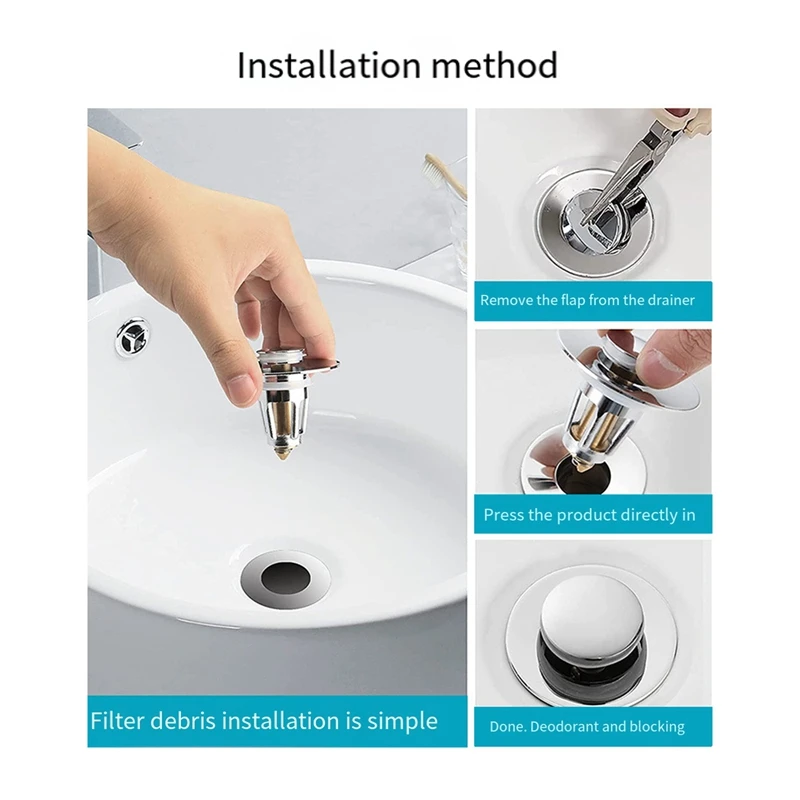 Installation method

Filter debris installation is simple

Remove the flap from the drainer

Press the product directly in

Done. Deodorant and blocking