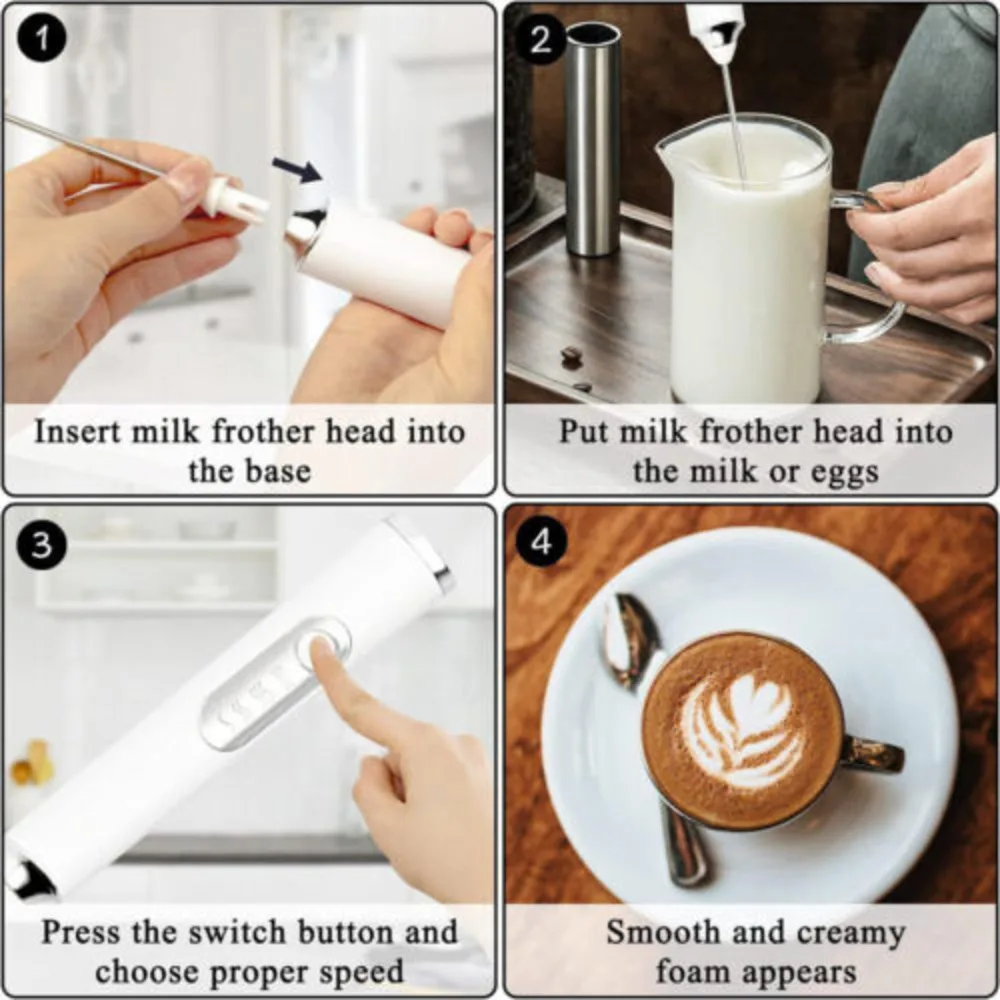 1

Insert milk frother head into the base

2

Put milk frother head into the milk or eggs

3

Press the switch button and choose proper speed

4

Smooth and creamy foam appears