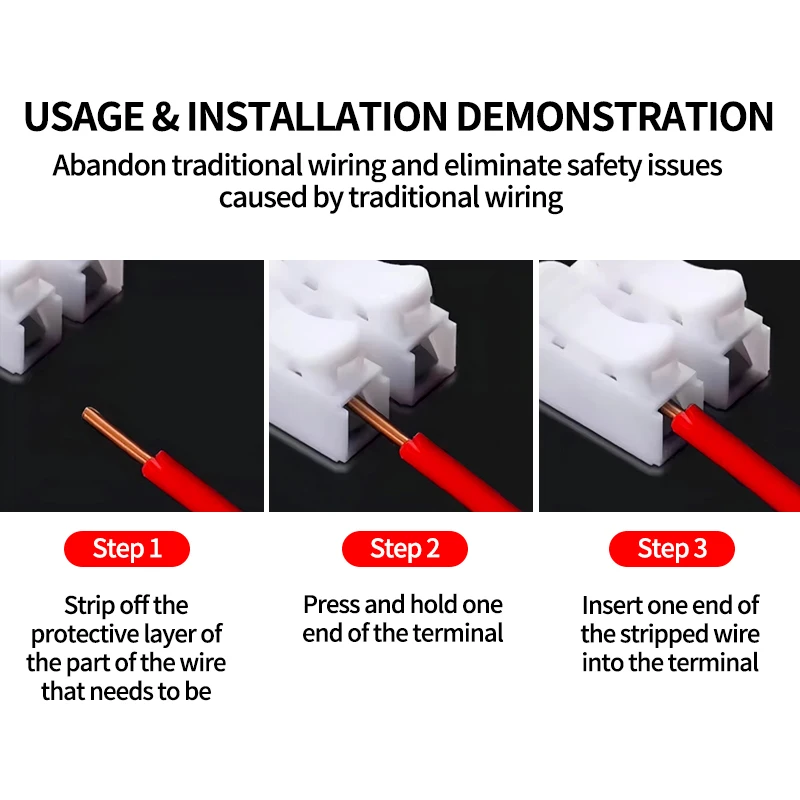 USAGE & INSTALLATION DEMONSTRATION

Abandon traditional wiring and eliminate safety issues caused by traditional wiring

Step 1

Strip off the protective layer of the part of the wire that needs to be

Step 2

Press and hold one end of the terminal

Step 3

Insert one end of the stripped wire into the terminal